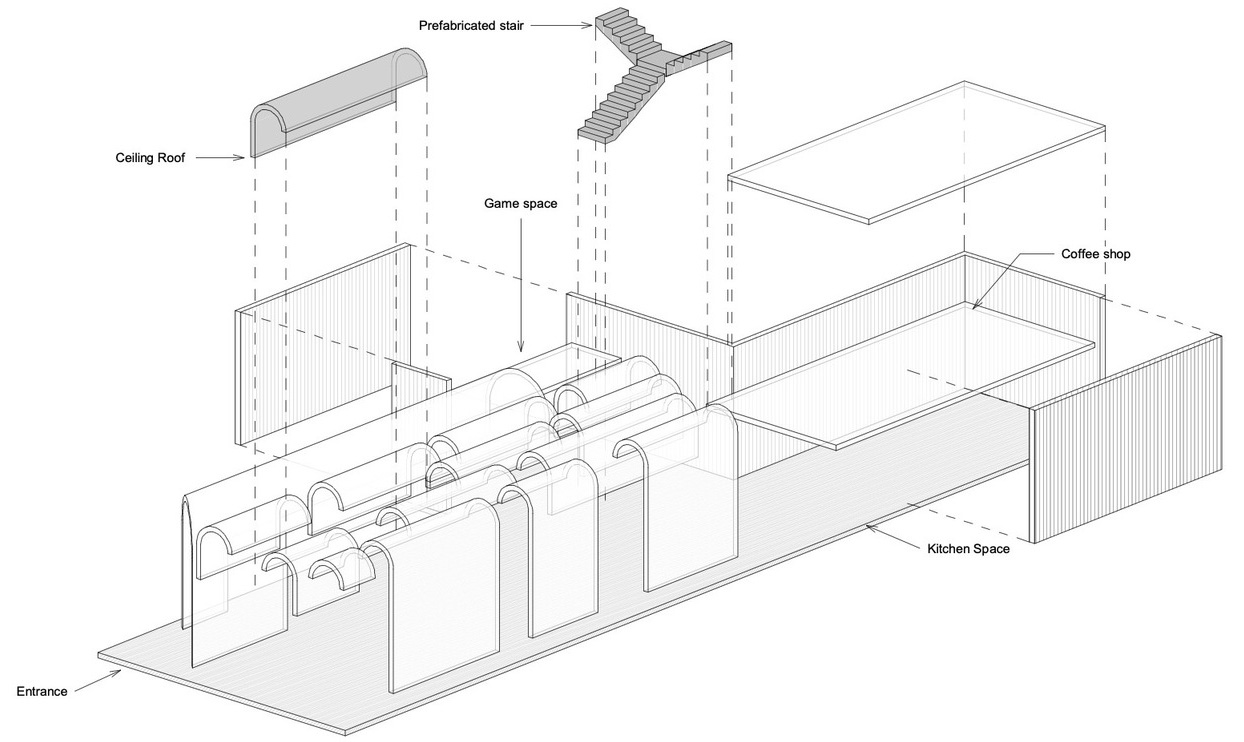 Prefabricated stair

Ceiling Roof

Game space

Coffee shop

Kitchen Space

Entrance