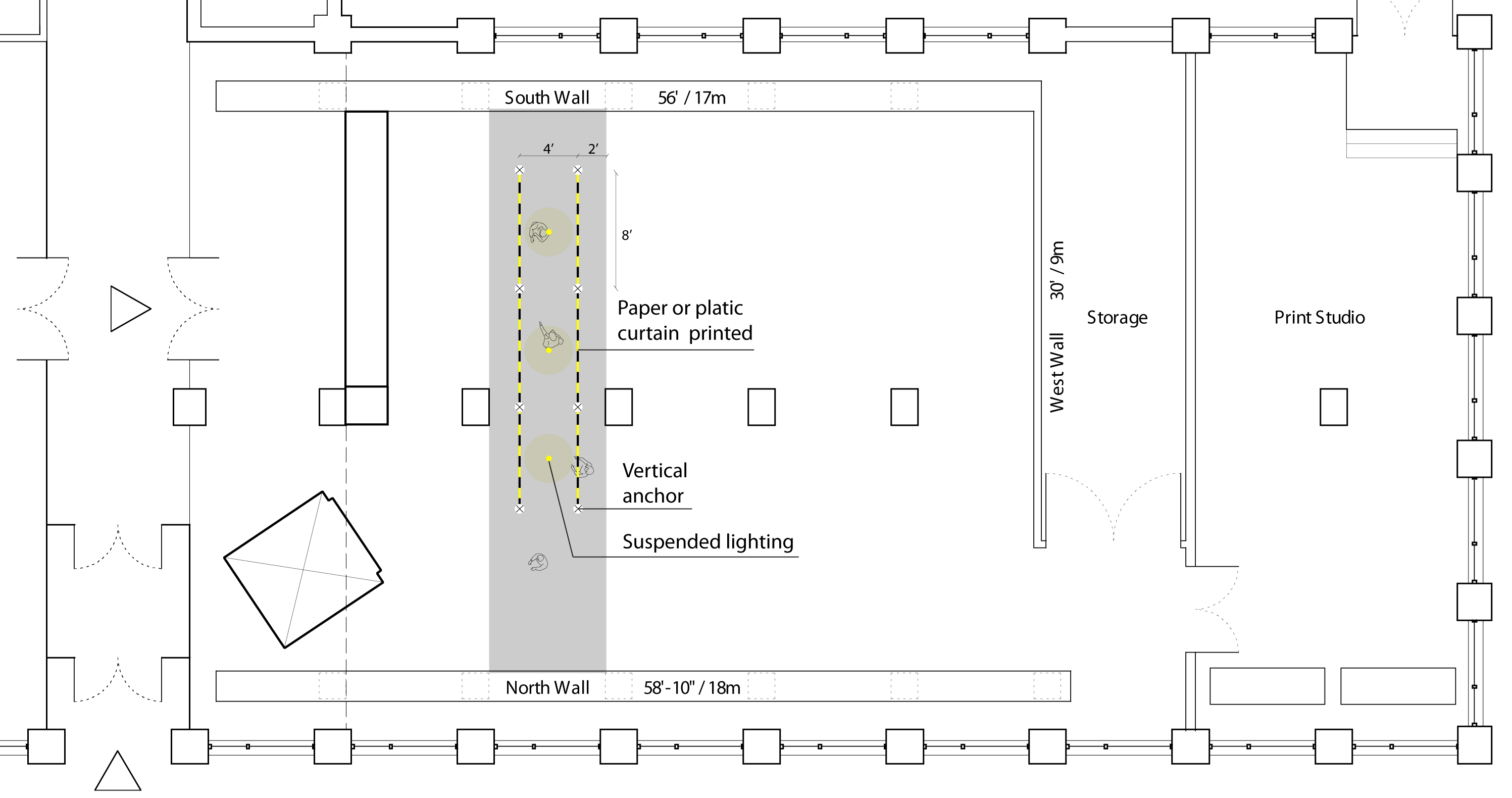 South Wall 56' / 17m

4' 2'

8'

Paper or platic curtain printed

West Wall 30' / 9m

Storage

Print Studio

Vertical anchor

Suspended lighting

North Wall 58'-10" / 18m