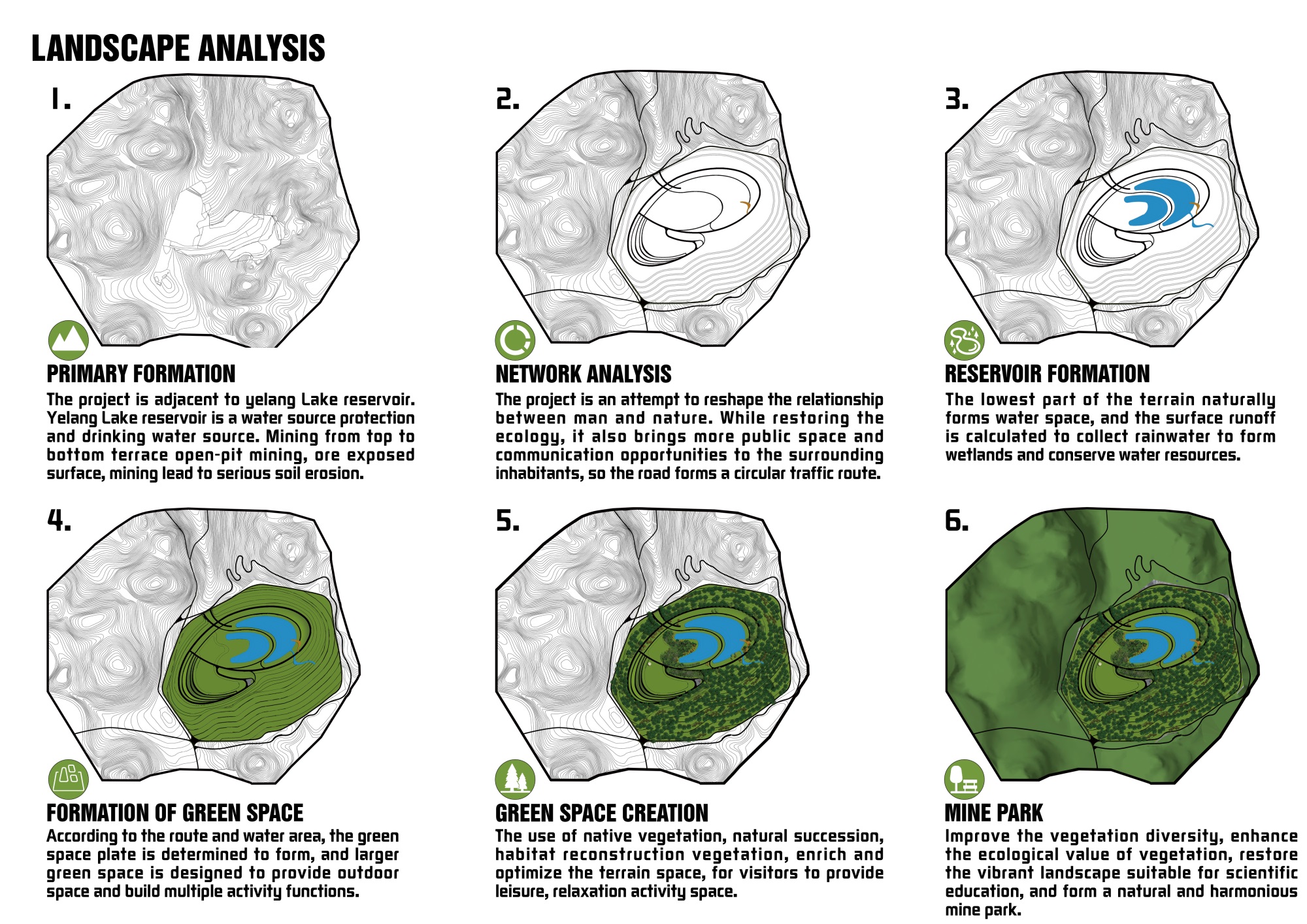 LANDSCAPE ANALYSIS

1.

PRIMARY FORMATION

The project is adjacent to yelang Lake reservoir. Yelang Lake reservoir is a water source protection and drinking water source. Mining from top to bottom terrace open-pit mining, ore exposed surface, mining lead to serious soil erosion.

2.

NETWORK ANALYSIS

The project is an attempt to reshape the relationship between man and nature. While restoring the ecology, it also brings more public space and communication opportunities to the surrounding inhabitants, so the road forms a circular traffic route.

3.

RESERVOIR FORMATION

The lowest part of the terrain naturally forms water space, and the surface runoff is calculated to collect rainwater to form wetlands and conserve water resources.

4.

FORMATION OF GREEN SPACE

According to the route and water area, the green space plate is determined to form, and larger green space is designed to provide outdoor space and build multiple activity functions.

5.

GREEN SPACE CREATION

The use of native vegetation, natural succession, habitat reconstruction vegetation, enrich and optimize the terrain space, for visitors to provide leisure, relaxation activity space.

6.

MINE PARK

Improve the vegetation diversity, enhance the ecological value of vegetation, restore the vibrant landscape suitable for scientific education, and form a natural and harmonious mine park.