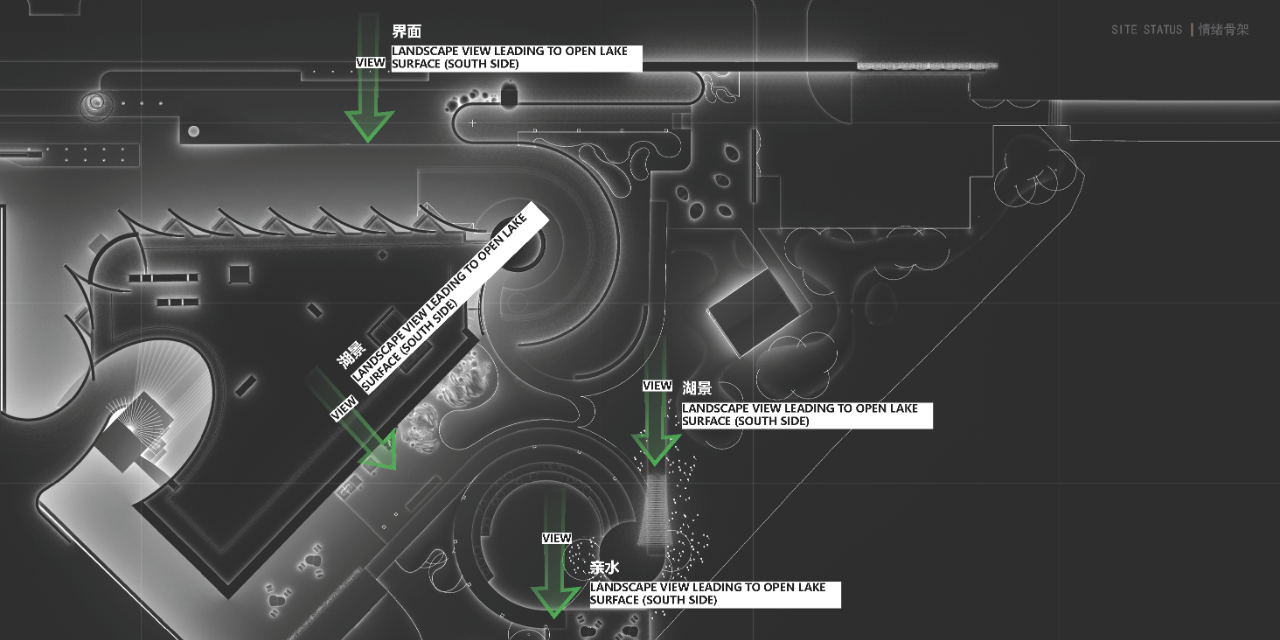 SITE STATUS | 情绪骨架

界面
VIEW
LANDSCAPE VIEW LEADING TO OPEN LAKE SURFACE (SOUTH SIDE)

湖景
VIEW
LANDSCAPE VIEW LEADING TO OPEN LAKE SURFACE (SOUTH SIDE)

VIEW
湖景
LANDSCAPE VIEW LEADING TO OPEN LAKE SURFACE (SOUTH SIDE)

VIEW
亲水
LANDSCAPE VIEW LEADING TO OPEN LAKE SURFACE (SOUTH SIDE)