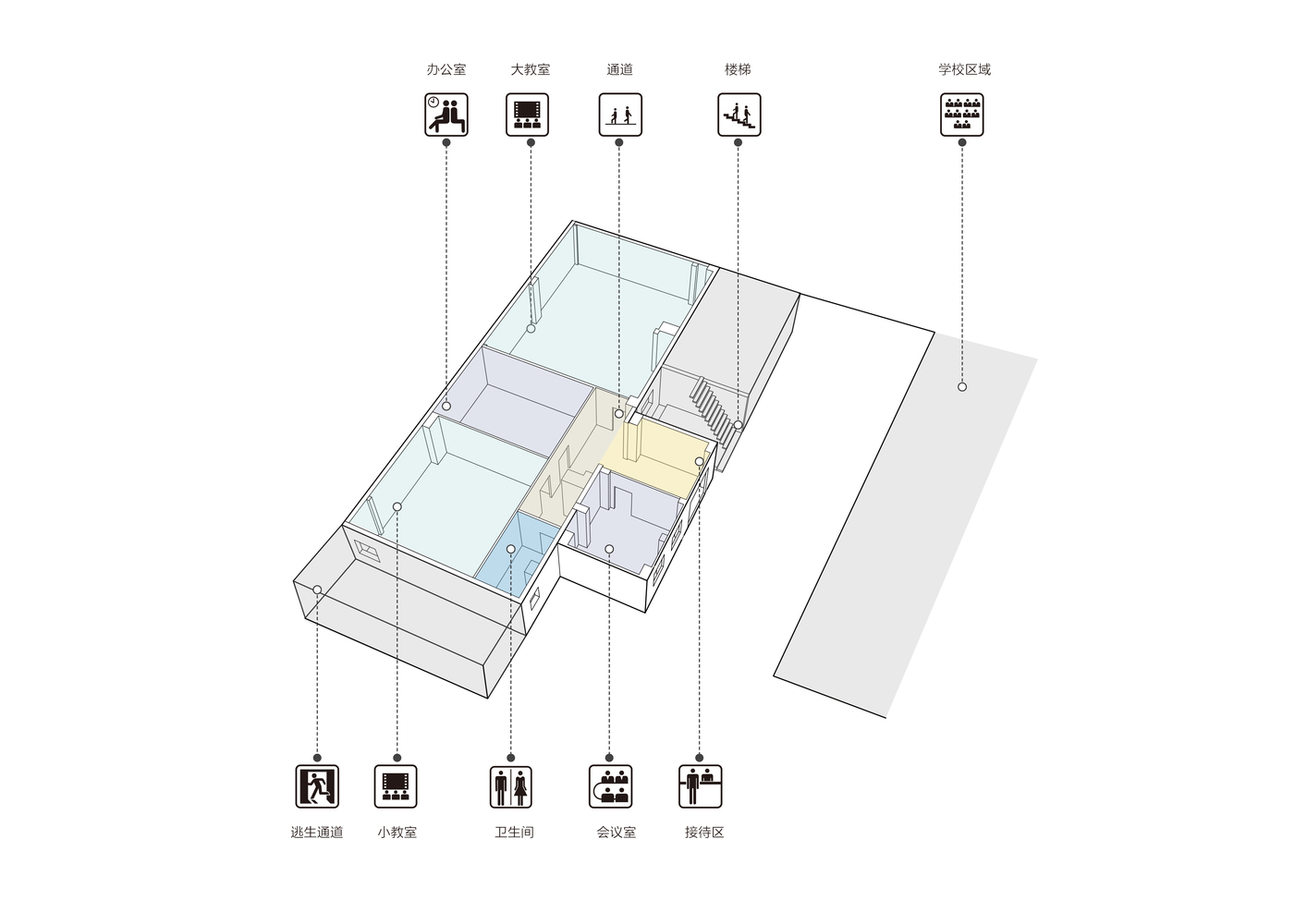 办公室 大教室 通道 楼梯 学校区域

逃生通道 小教室 卫生间 会议室 接待区