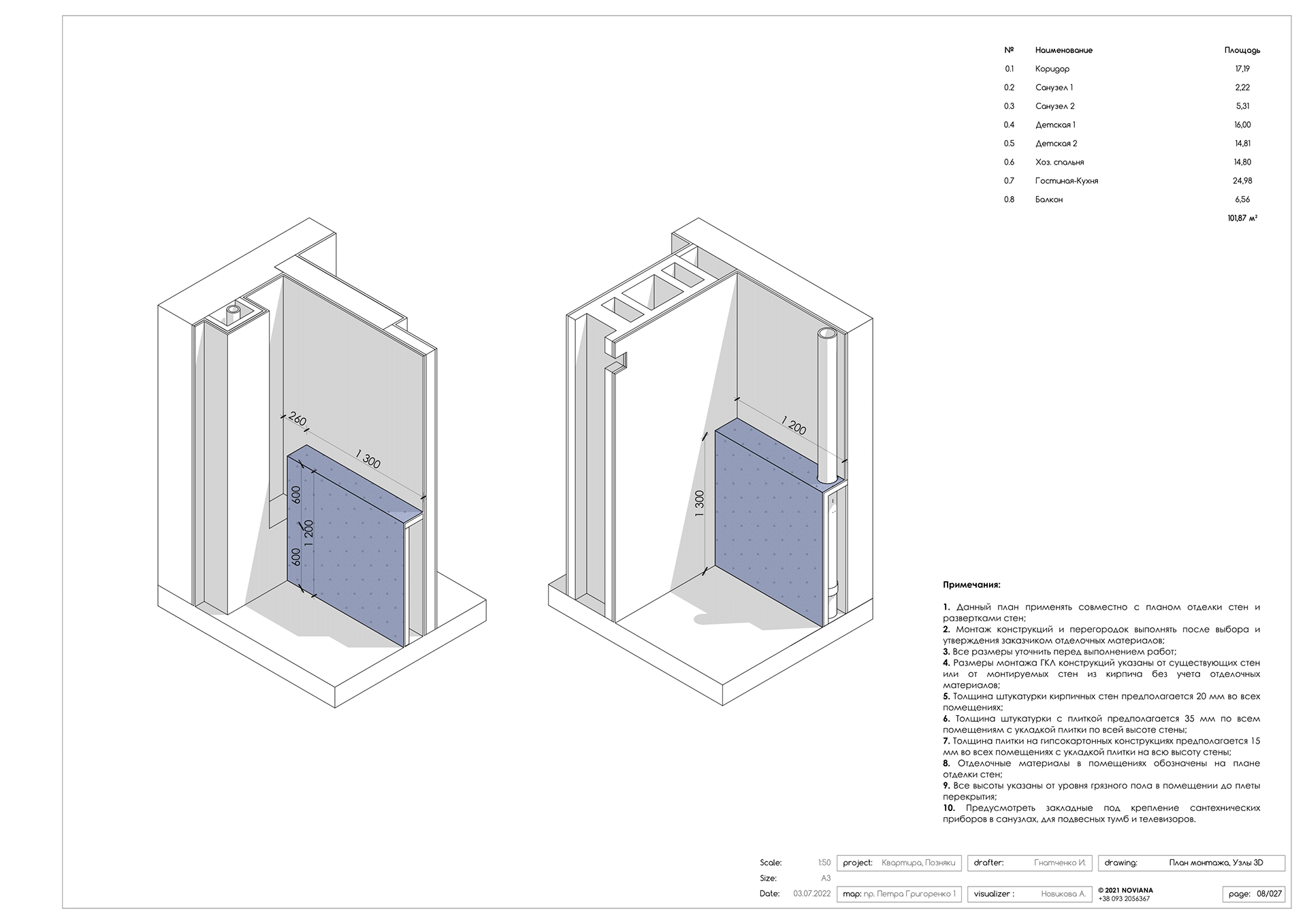 | № | Наименование | Площадь |
|---|---|---|
| 0.1 | Коридор | 17,19 |
| 0.2 | Санузел 1 | 2,22 |
| 0.3 | Санузел 2 | 5,31 |
| 0.4 | Детская 1 | 16,00 |
| 0.5 | Детская 2 | 14,81 |
| 0.6 | Хоз. спальня | 14,80 |
| 0.7 | Гостиная-Кухня | 24,98 |
| 0.8 | Балкон | 6,56 |
| | | 101,87 м² |

260
1 300
600
1 200
600

1 200
1 300

Примечания:

1. Данный план применять совместно с планом отделки стен и развертками стен;
2. Монтаж конструкций и перегородок выполнять после выбора и утверждения заказчиком отделочных материалов;
3. Все размеры уточнить перед выполнением работ;
4. Размеры монтажа ГКЛ конструкций указаны от существующих стен или от монтируемых стен из кирпича без учета отделочных материалов;
5. Толщина штукатурки кирпичных стен предполагается 20 мм во всех помещениях;
6. Толщина штукатурки с плиткой предполагается 35 мм по всем помещениям с укладкой плитки по всей высоте стены;
7. Толщина плитки на гипсокартонных конструкциях предполагается 15 мм во всех помещениях с укладкой плитки на всю высоту стены;
8. Отделочные материалы в помещениях обозначены на плане отделки стен;
9. Все высоты указаны от уровня грязного пола в помещении до плеты перекрытия;
10. Предусмотреть закладные под крепление сантехнических приборов в санузлах, для подвесных тумб и телевизоров.

Scale: 1:50
Size: A3
Date: 03.07.2022
project: Квартира, Позняки
map: пр. Петра Григоренко 1
drafter: Гнатченко И.
visualizer : Новикова А.
drawing: План монтажа, Узлы 3D
© 2021 NOVIANA
+38 093 2056367
page: 08/027