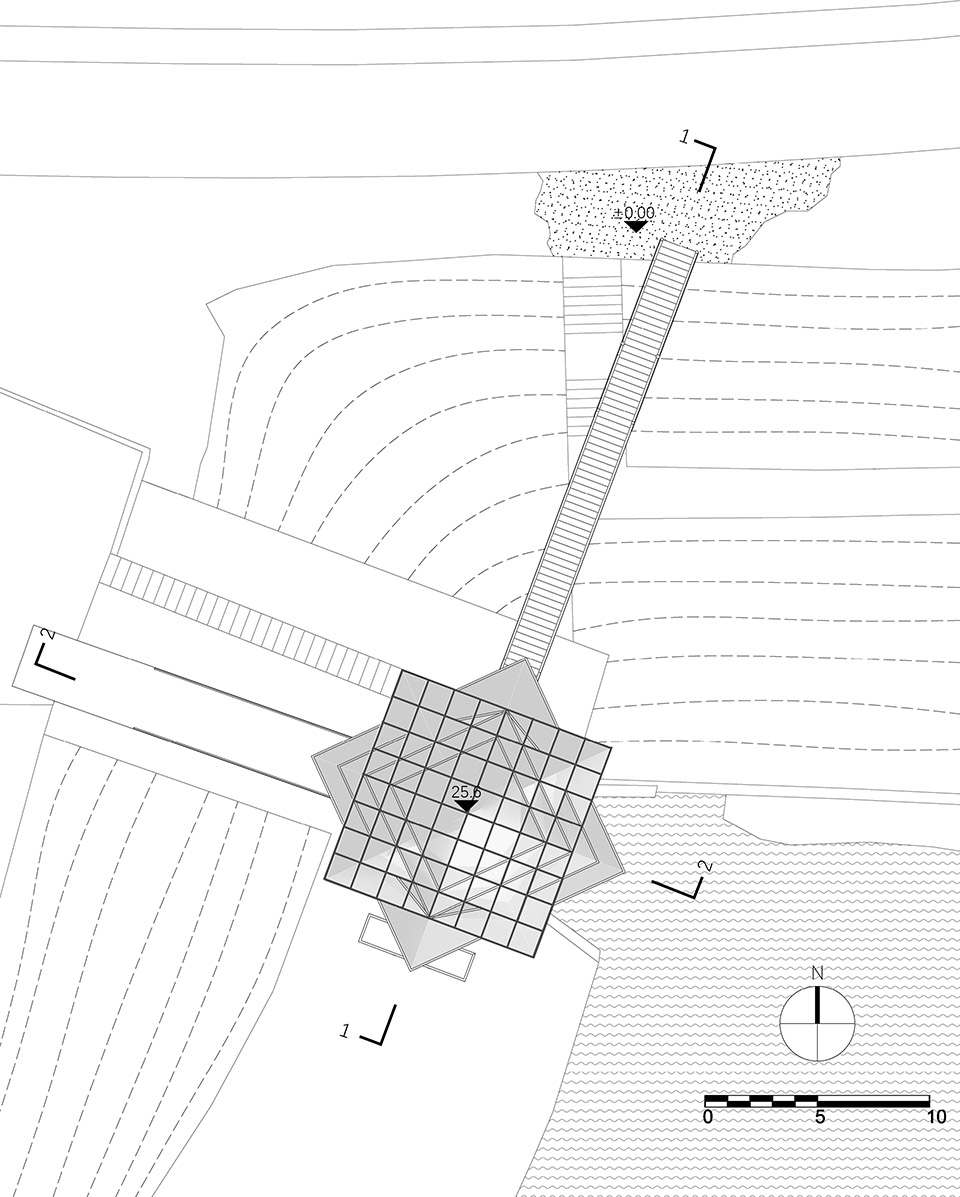 1
±0.00
2
25.6
2
1
N
0
5
10