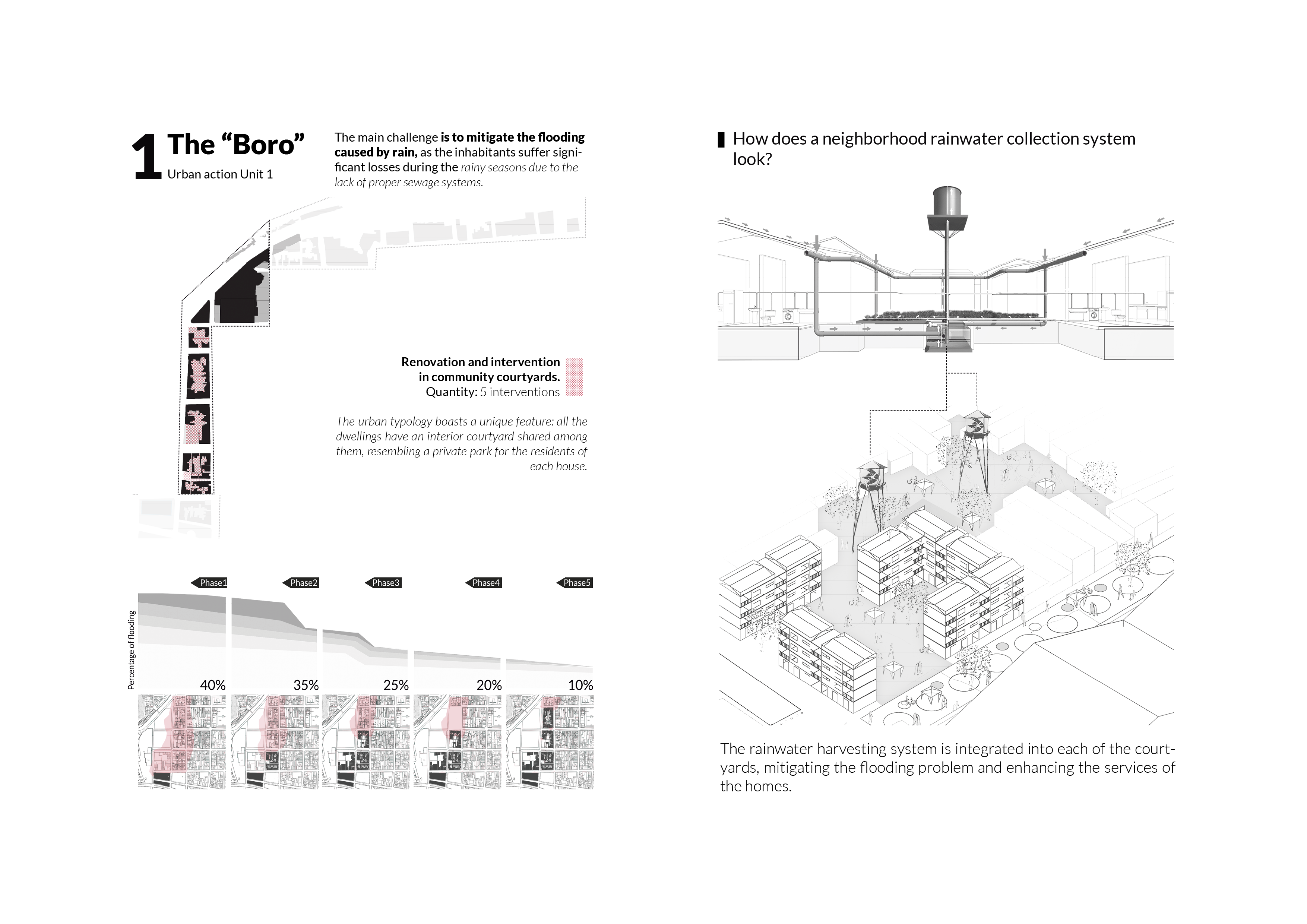 1 The “Boro”
Urban action Unit 1

The main challenge is to mitigate the flooding caused by rain, as the inhabitants suffer significant losses during the rainy seasons due to the lack of proper sewage systems.

Renovation and intervention in community courtyards.
Quantity: 5 interventions

The urban typology boasts a unique feature: all the dwellings have an interior courtyard shared among them, resembling a private park for the residents of each house.

Phase1 Phase2 Phase3 Phase4 Phase5

Percentage of flooding

40% 35% 25% 20% 10%

How does a neighborhood rainwater collection system look?

The rainwater harvesting system is integrated into each of the courtyards, mitigating the flooding problem and enhancing the services of the homes.