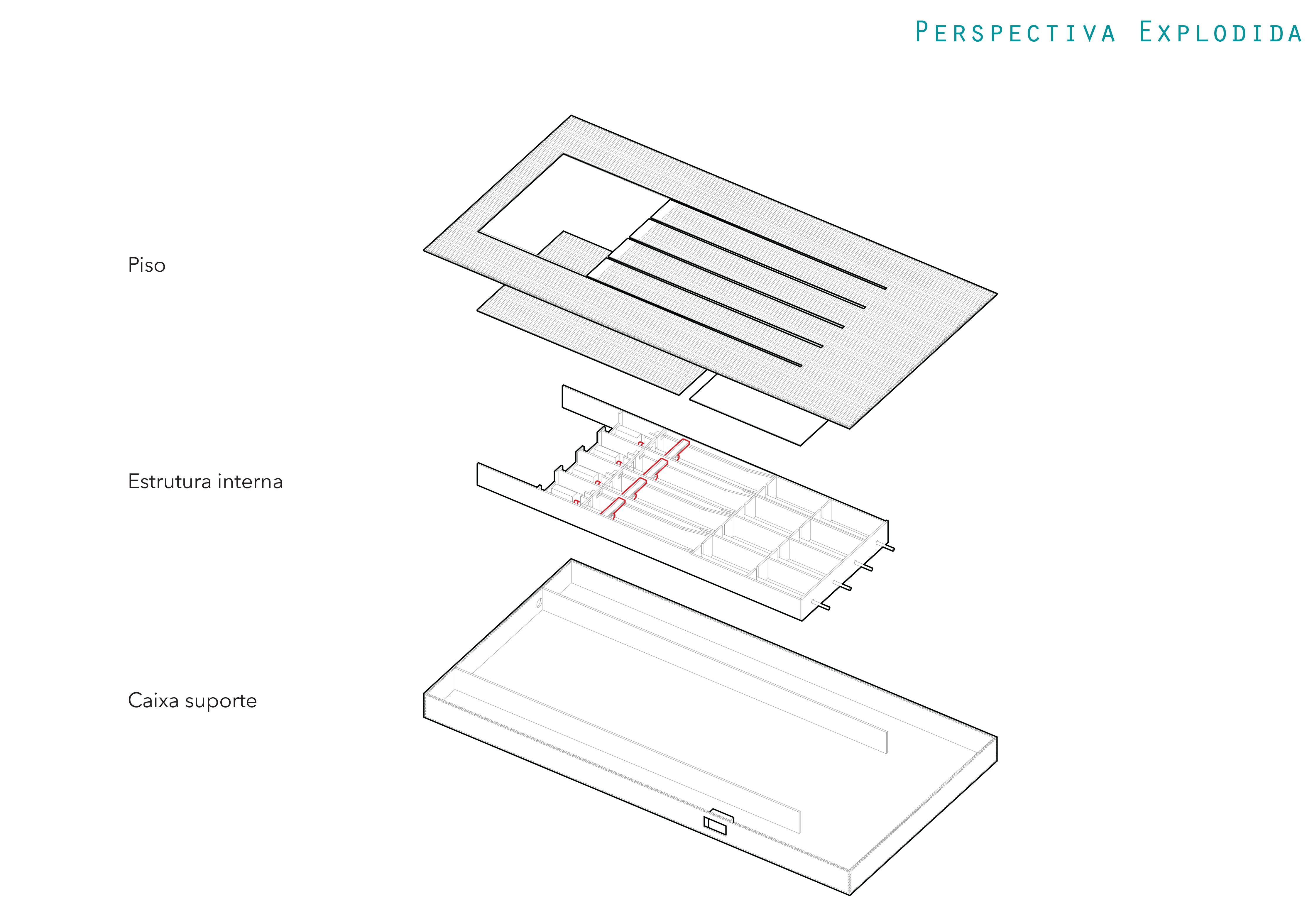 Perspectiva Explodida

Piso

Estrutura interna

Caixa suporte