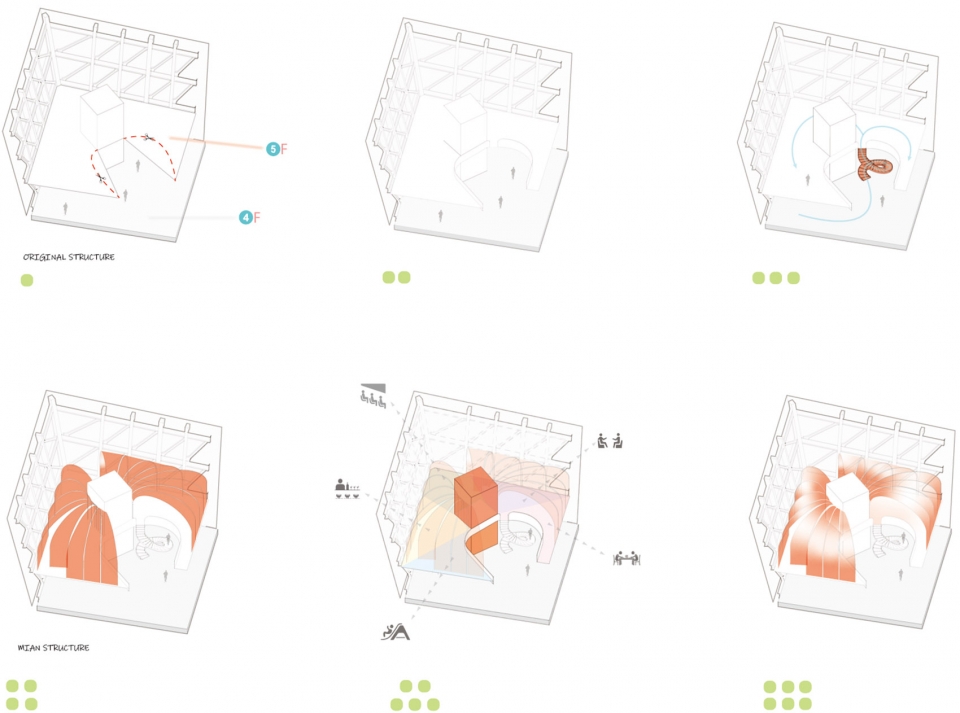 5F

4F

ORIGINAL STRUCTURE

MIAN STRUCTURE