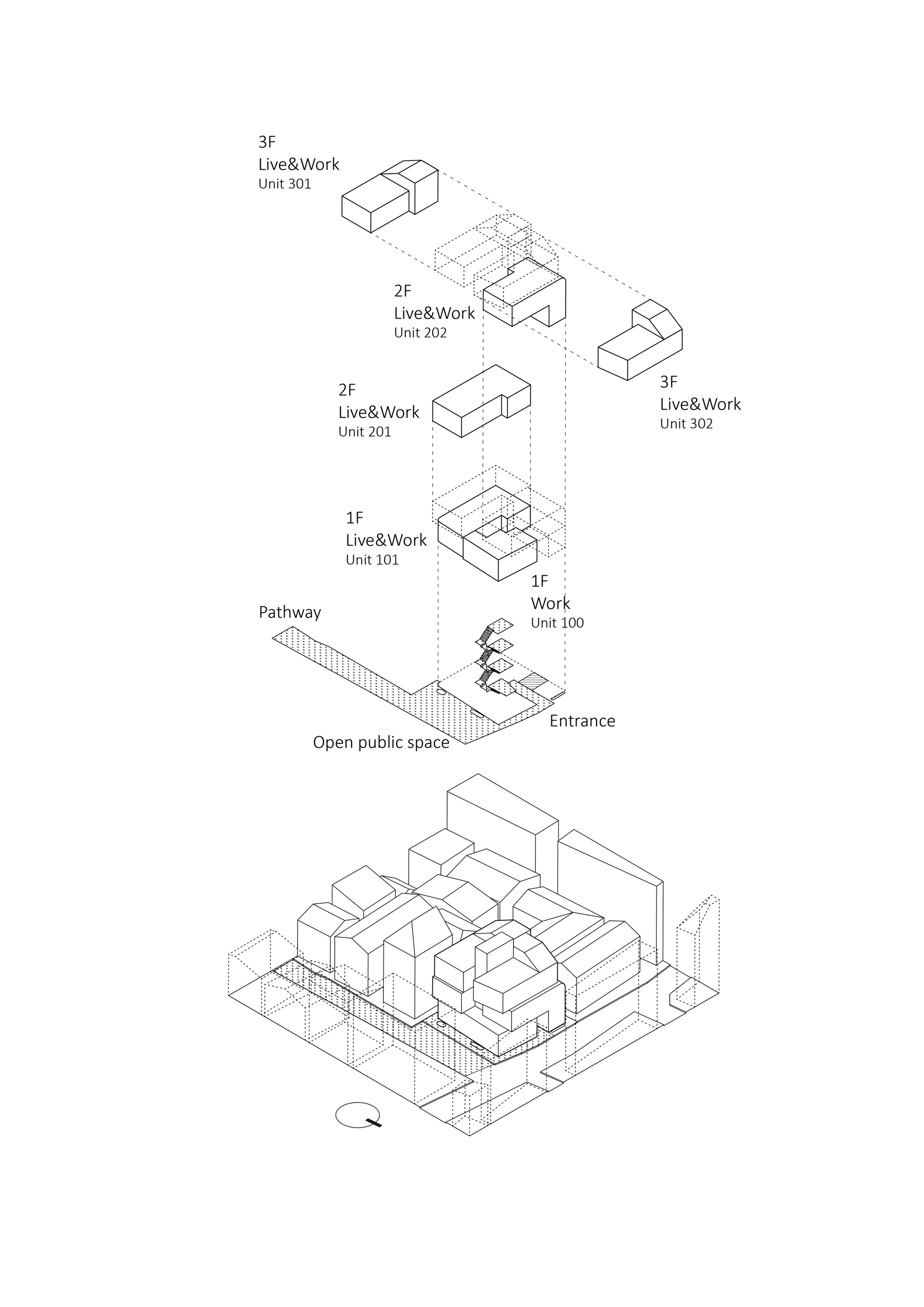 3F
Live&Work
Unit 301

2F
Live&Work
Unit 202

3F
Live&Work
Unit 302

2F
Live&Work
Unit 201

1F
Live&Work
Unit 101

1F
Work
Unit 100

Pathway

Entrance

Open public space