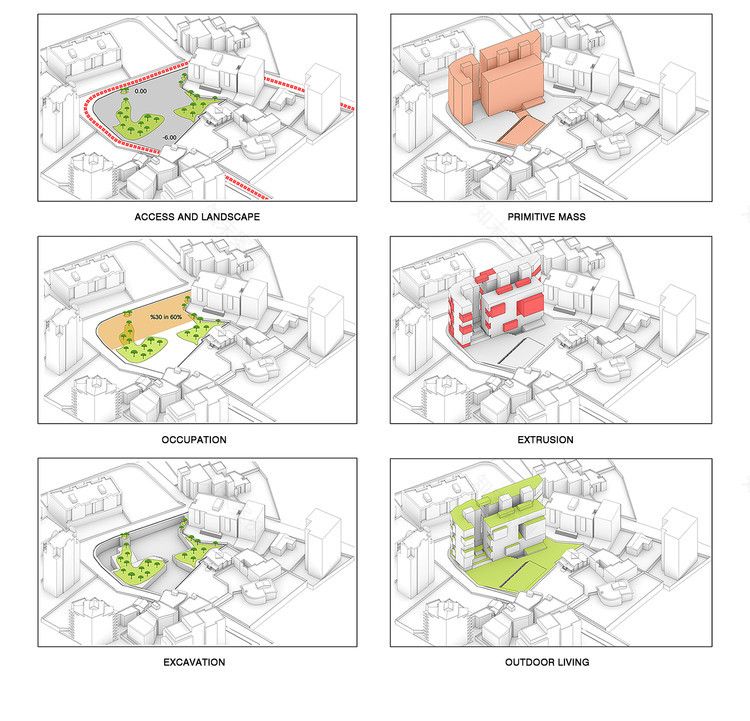 0.00

-6.00

ACCESS AND LANDSCAPE

PRIMITIVE MASS

%30 in 60%

OCCUPATION

EXTRUSION

EXCAVATION

OUTDOOR LIVING