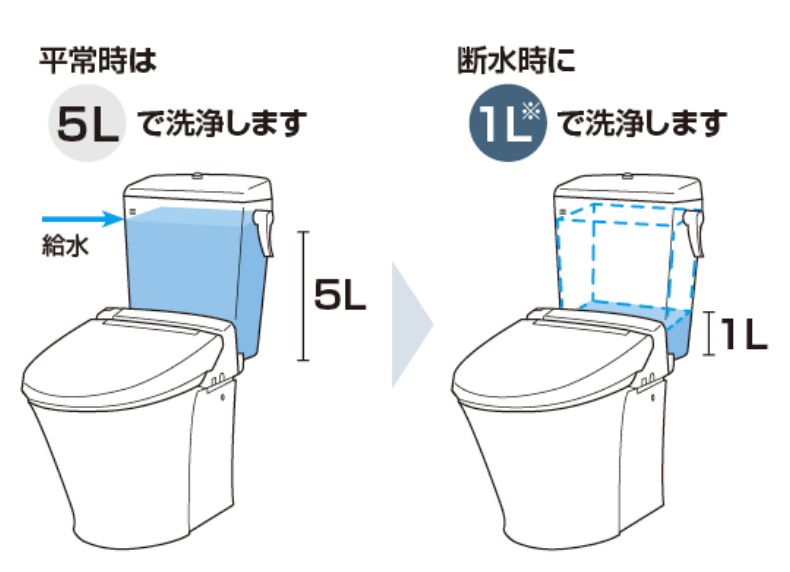 平常時は

5L で洗浄します

給水

5L

断水時に

1L※ で洗浄します

1L