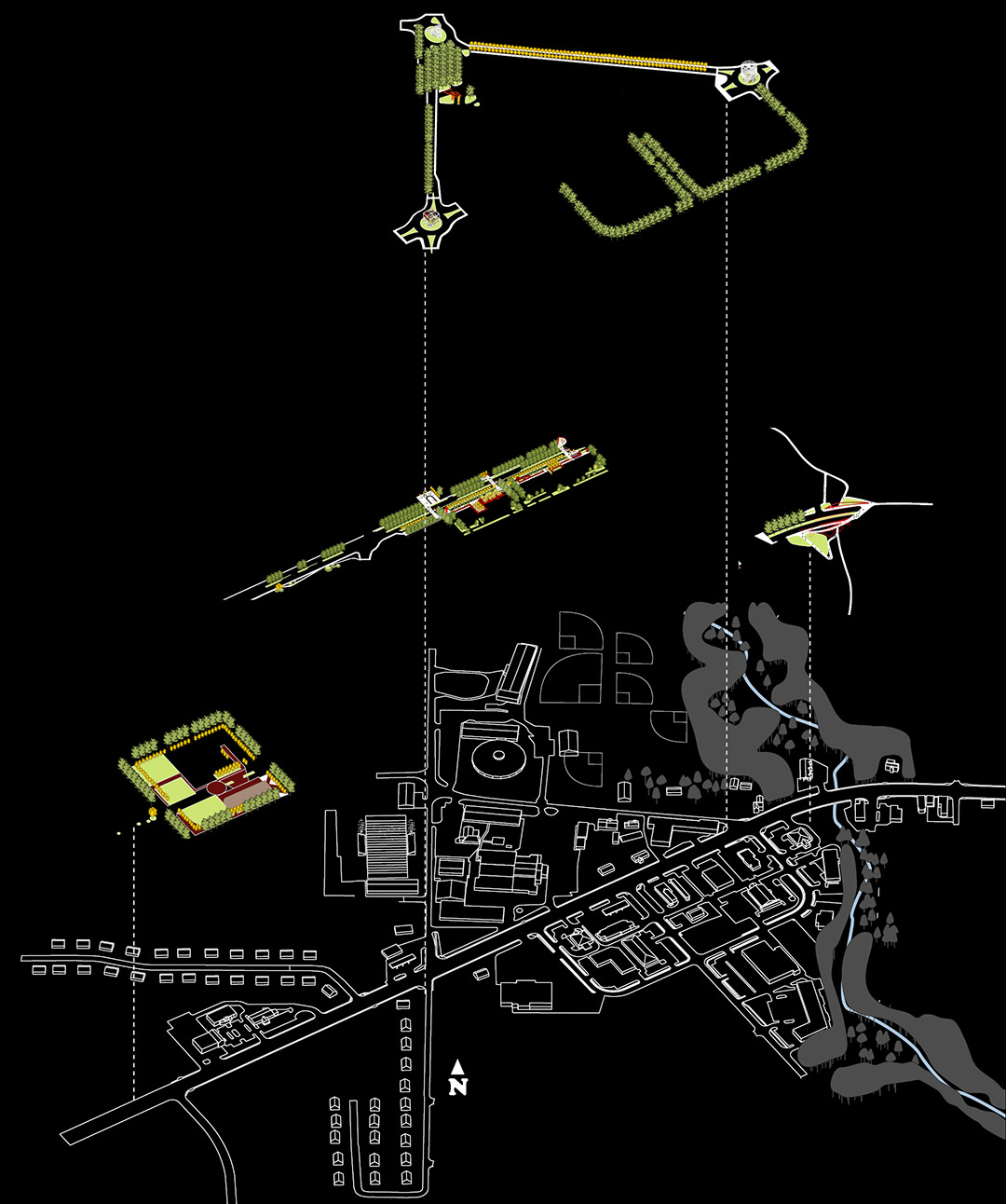 N