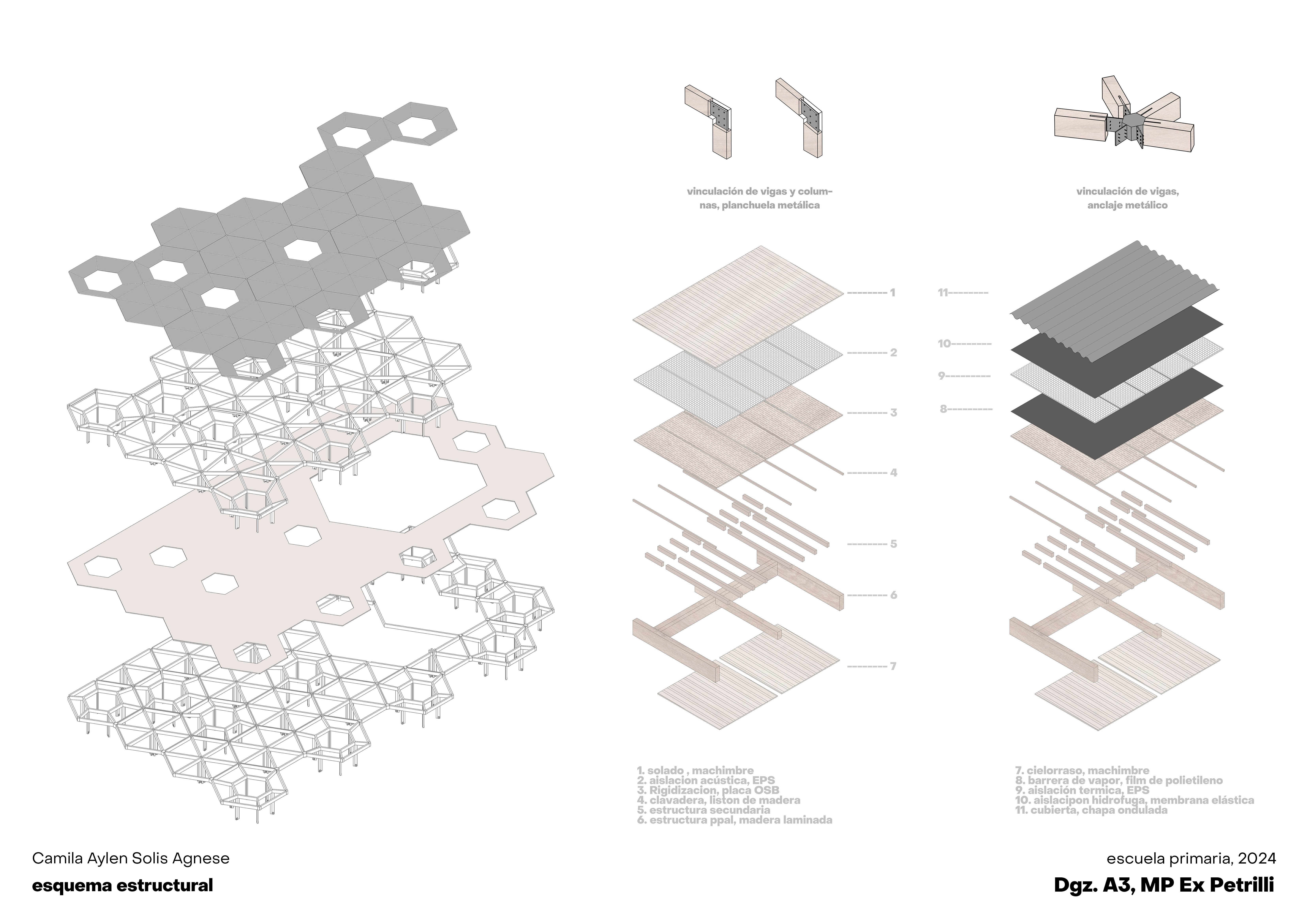 vinculación de vigas y columnas, planchuela metálica

vinculación de vigas, anclaje metálico

1

2

3

4

5

6

7

11

10

9

8

1. solado , machimbre
2. aislacion acústica, EPS
3. Rigidizacion, placa OSB
4. clavadera, liston de madera
5. estructura secundaria
6. estructura ppal, madera laminada

7. cielorraso, machimbre
8. barrera de vapor, film de polietileno
9. aislación termica, EPS
10. aislacipon hidrofuga, membrana elástica
11. cubierta, chapa ondulada

Camila Aylen Solis Agnese
esquema estructural

escuela primaria, 2024
Dgz. A3, MP Ex Petrilli