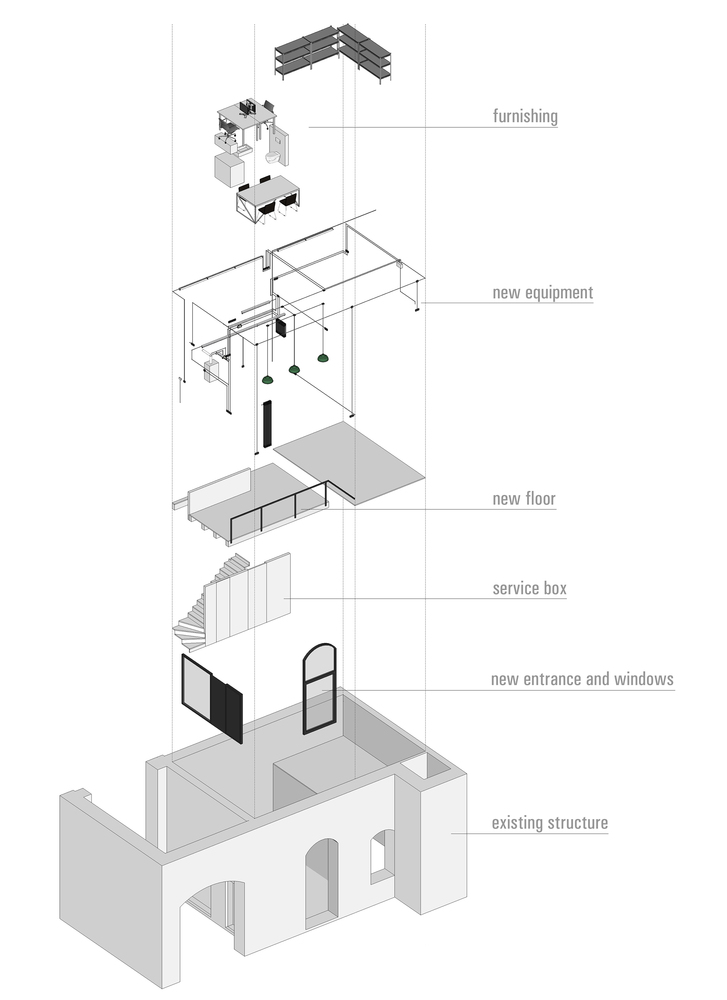 furnishing

new equipment

new floor

service box

new entrance and windows

existing structure