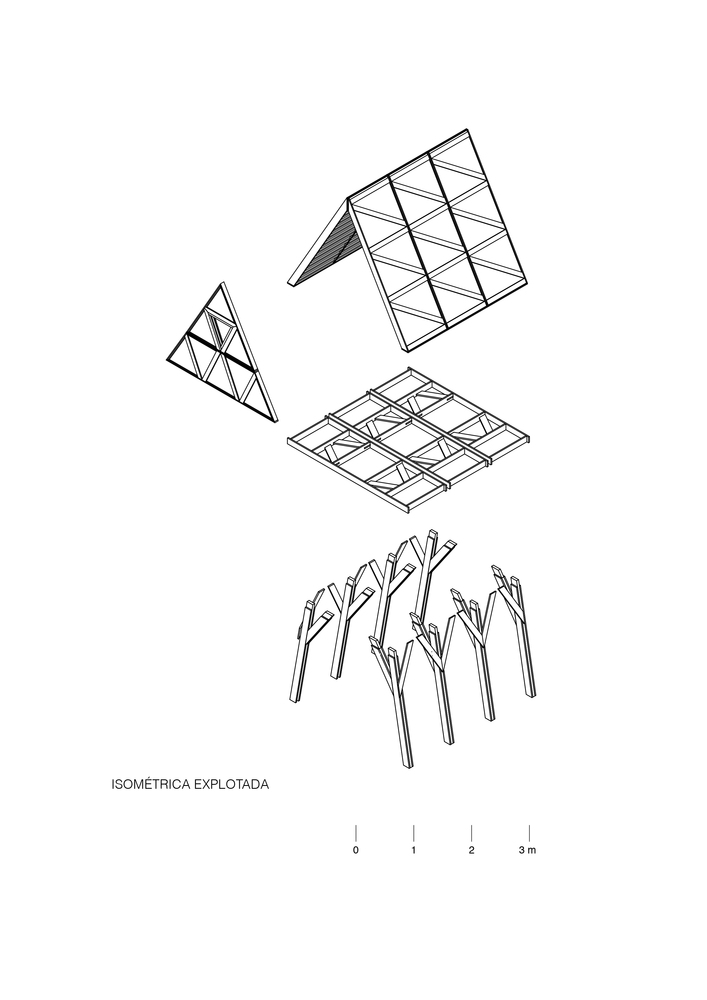 ISOMÉTRICA EXPLOTADA

0 1 2 3 m