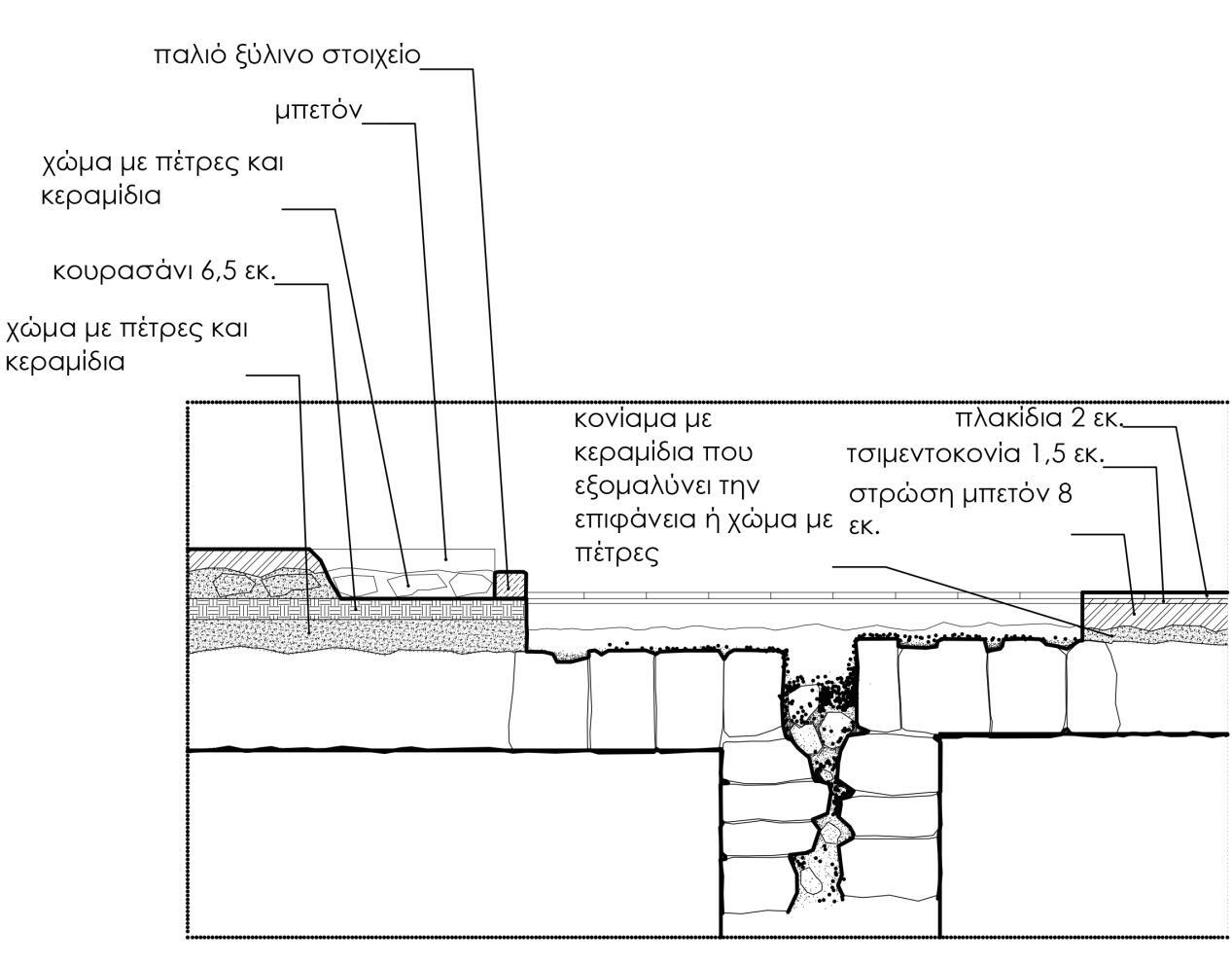 παλιό ξύλινο στοιχείο

μπετόν

χώμα με πέτρες και κεραμίδια

κουρασάνι 6,5 εκ.

χώμα με πέτρες και κεραμίδια

κονίαμα με κεραμίδια που εξομαλύνει την επιφάνεια ή χώμα με πέτρες

πλακίδια 2 εκ.

τσιμεντοκονία 1,5 εκ.

στρώση μπετόν 8 εκ.