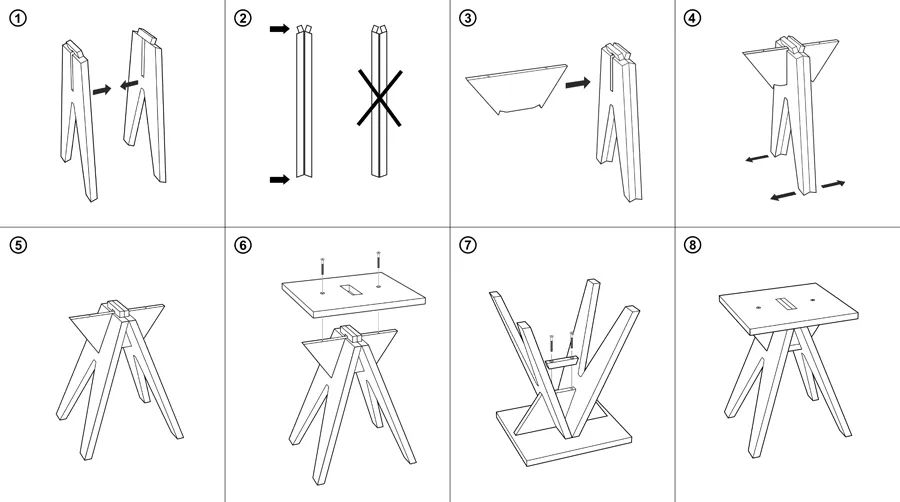 ①

②

③

④

⑤

⑥

⑦

⑧