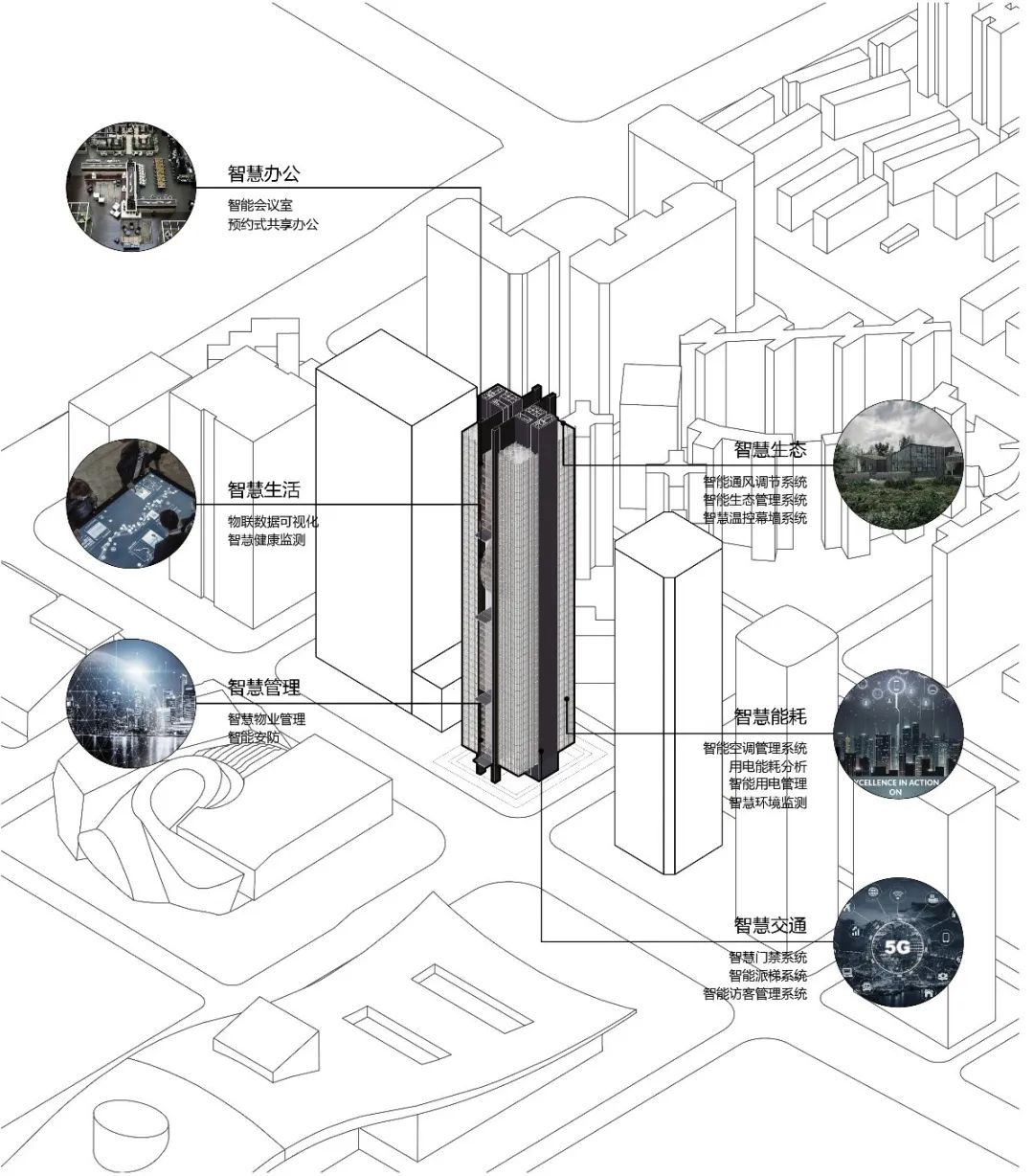 智慧办公
智能会议室
预约式共享办公

智慧生活
物联数据可视化
智慧健康监测

智慧管理
智慧物业管理
智能安防

智慧生态
智能通风调节系统
智能生态管理系统
智慧温控幕墙系统

智慧能耗
智能空调管理系统
用电能耗分析
智能用电管理
智慧环境监测

CELLENCE IN ACTION
ON

智慧交通
智慧门禁系统
智能派梯系统
智能访客管理系统

5G