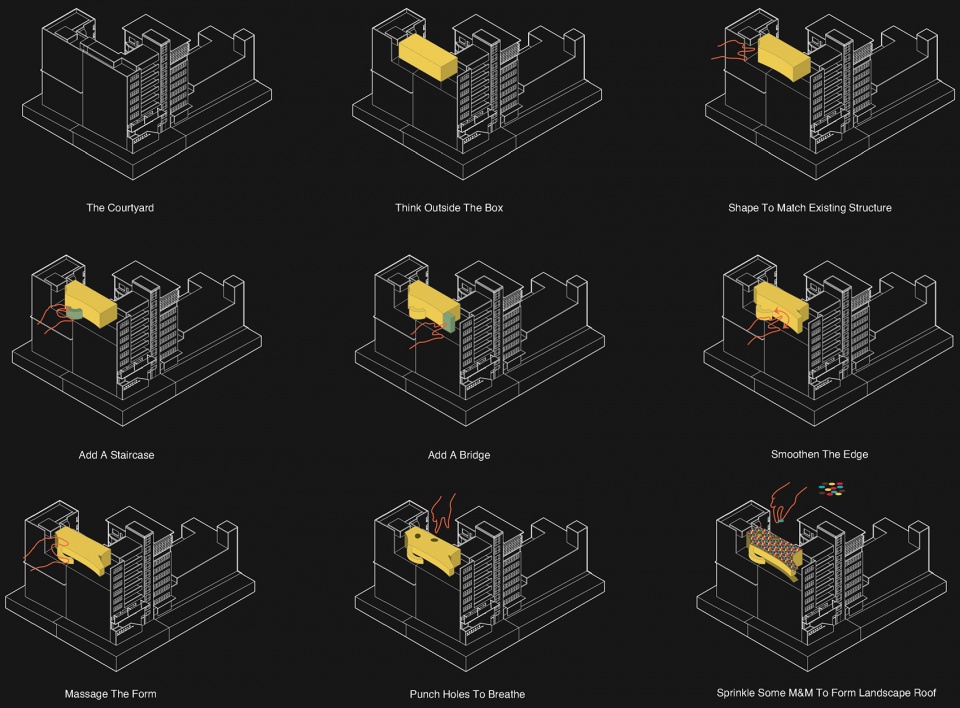 The Courtyard

Think Outside The Box

Shape To Match Existing Structure

Add A Staircase

Add A Bridge

Smoothen The Edge

Massage The Form

Punch Holes To Breathe

Sprinkle Some M&M To Form Landscape Roof