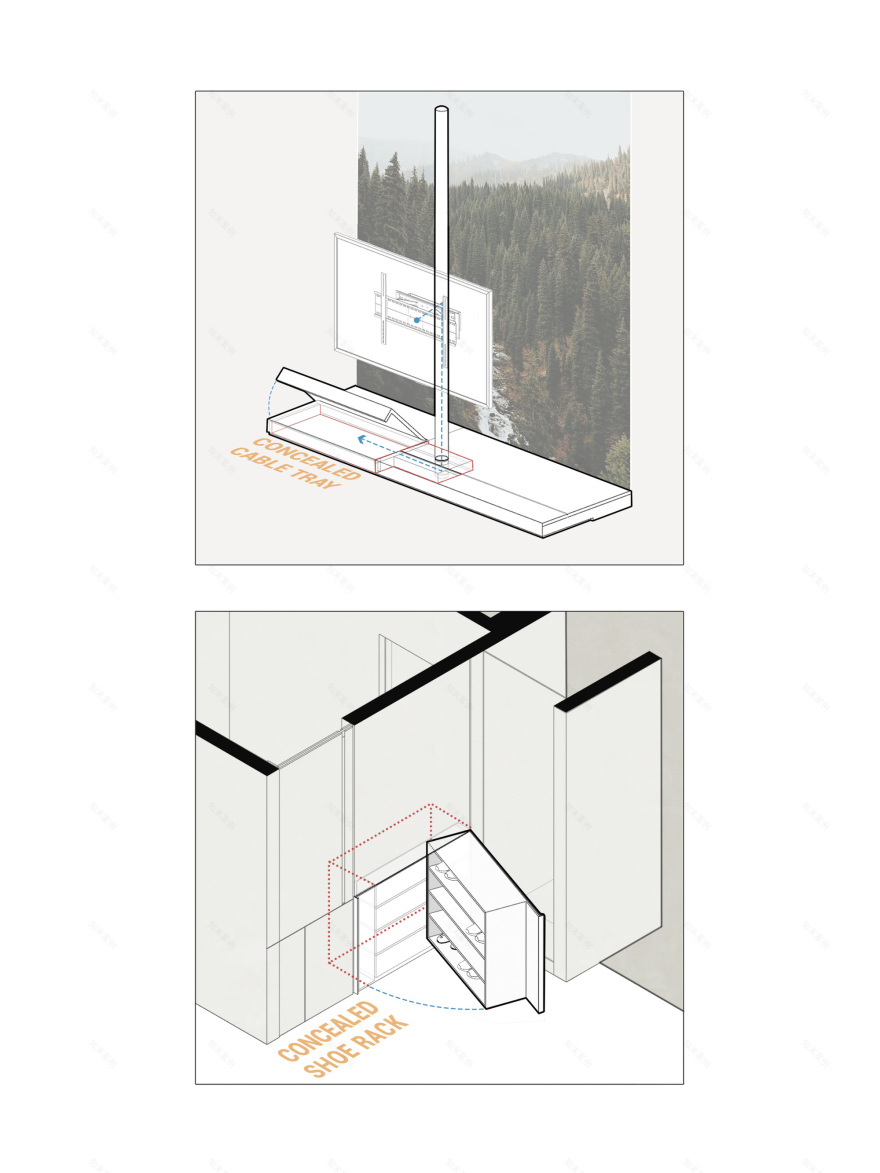 CONCEALED CABLE TRAY

CONCEALED SHOE RACK