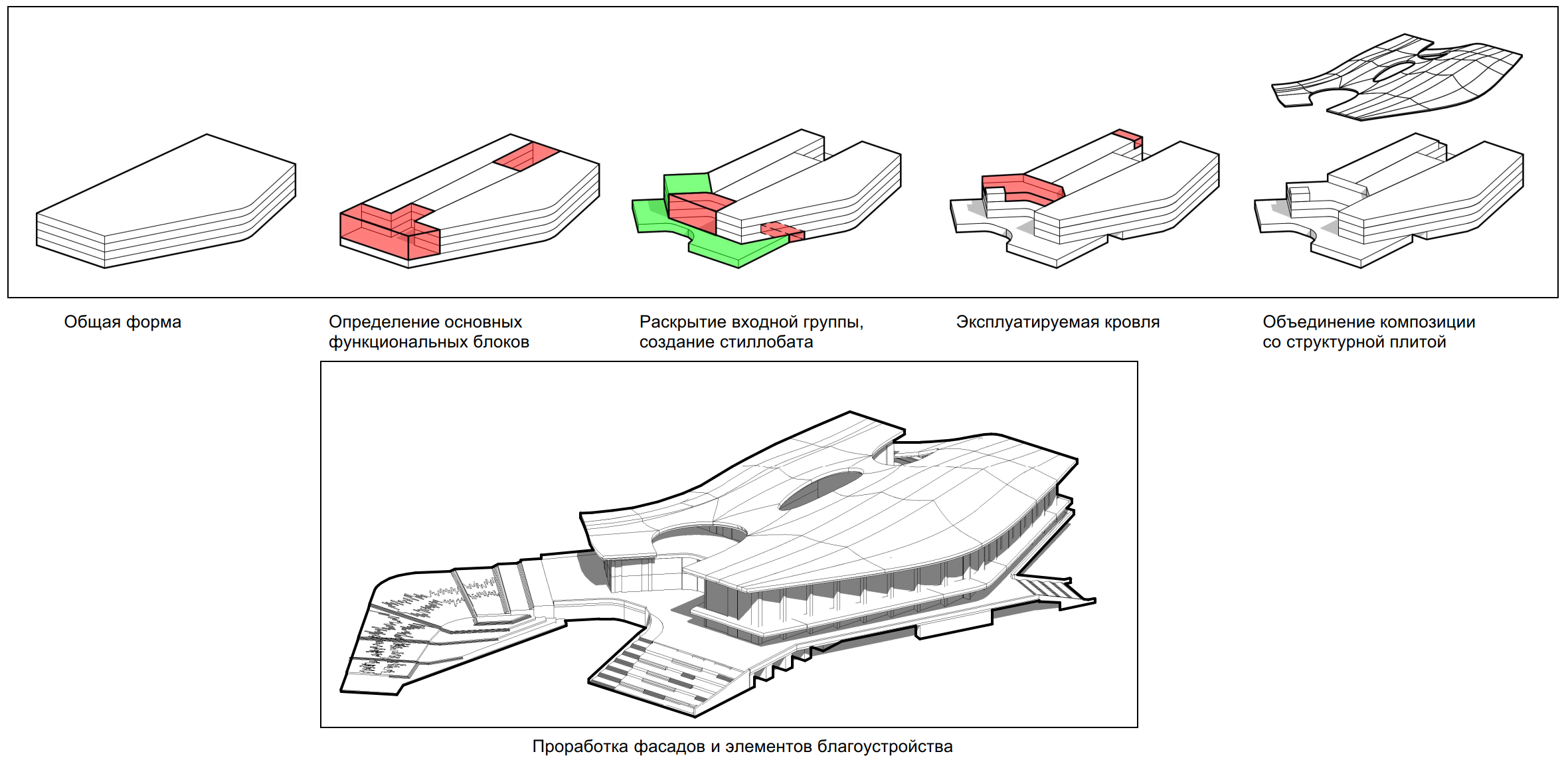 Общая форма

Определение основных функциональных блоков

Раскрытие входной группы, создание стиллобата

Эксплуатируемая кровля

Объединение композиции со структурной плитой

Проработка фасадов и элементов благоустройства