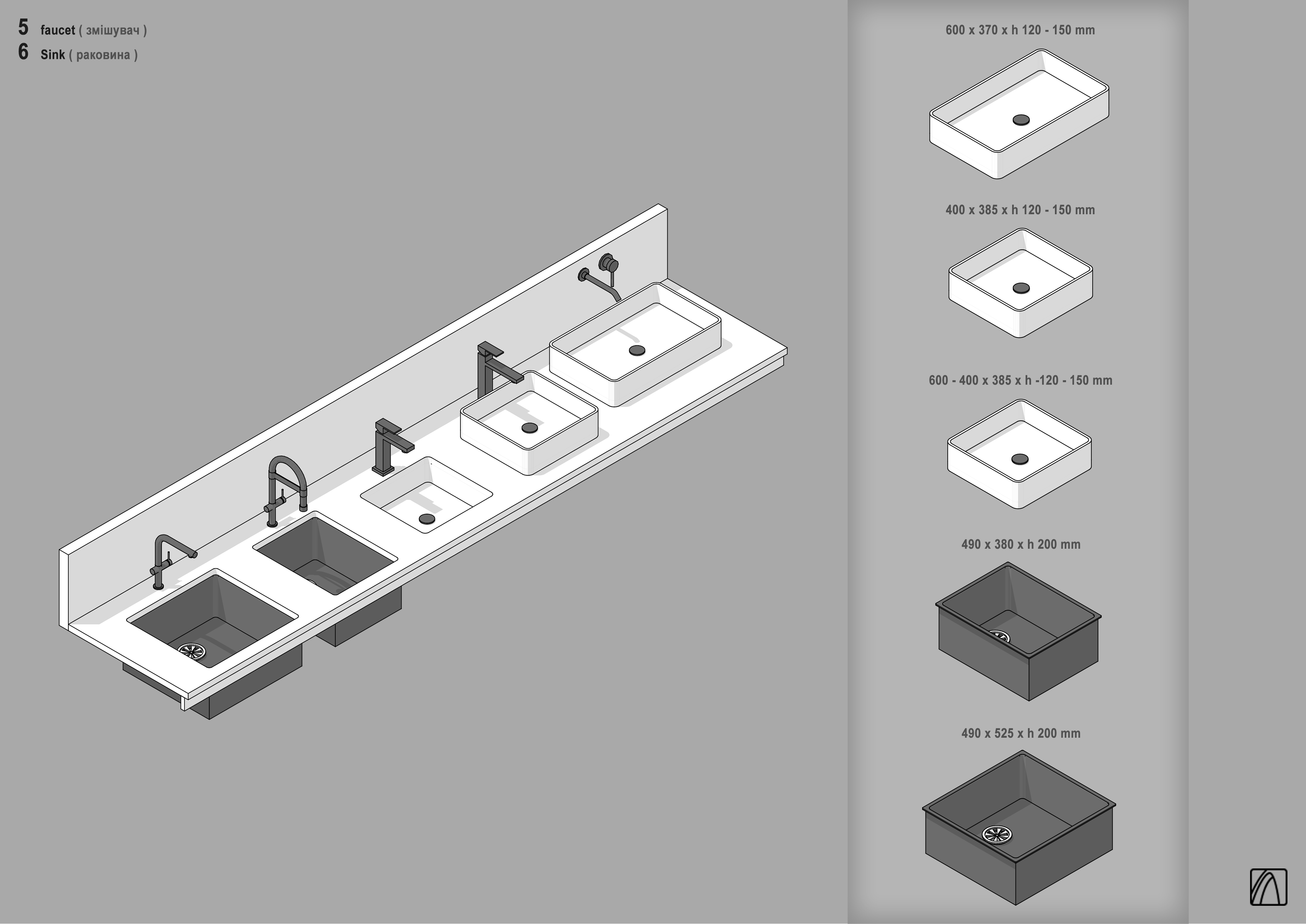 5 faucet ( змішувач )
6 Sink ( раковина )

600 x 370 x h 120 - 150 mm

400 x 385 x h 120 - 150 mm

600 - 400 x 385 x h -120 - 150 mm

490 x 380 x h 200 mm

490 x 525 x h 200 mm