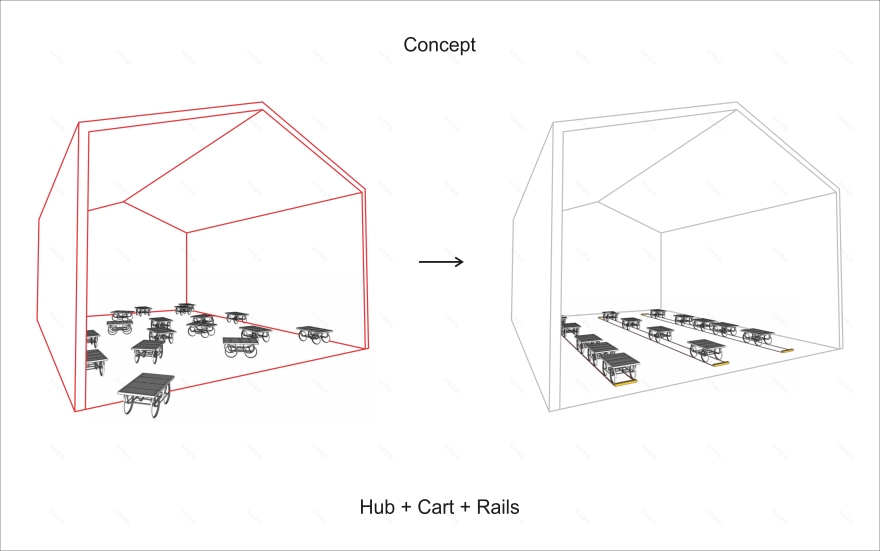 Concept

Hub + Cart + Rails