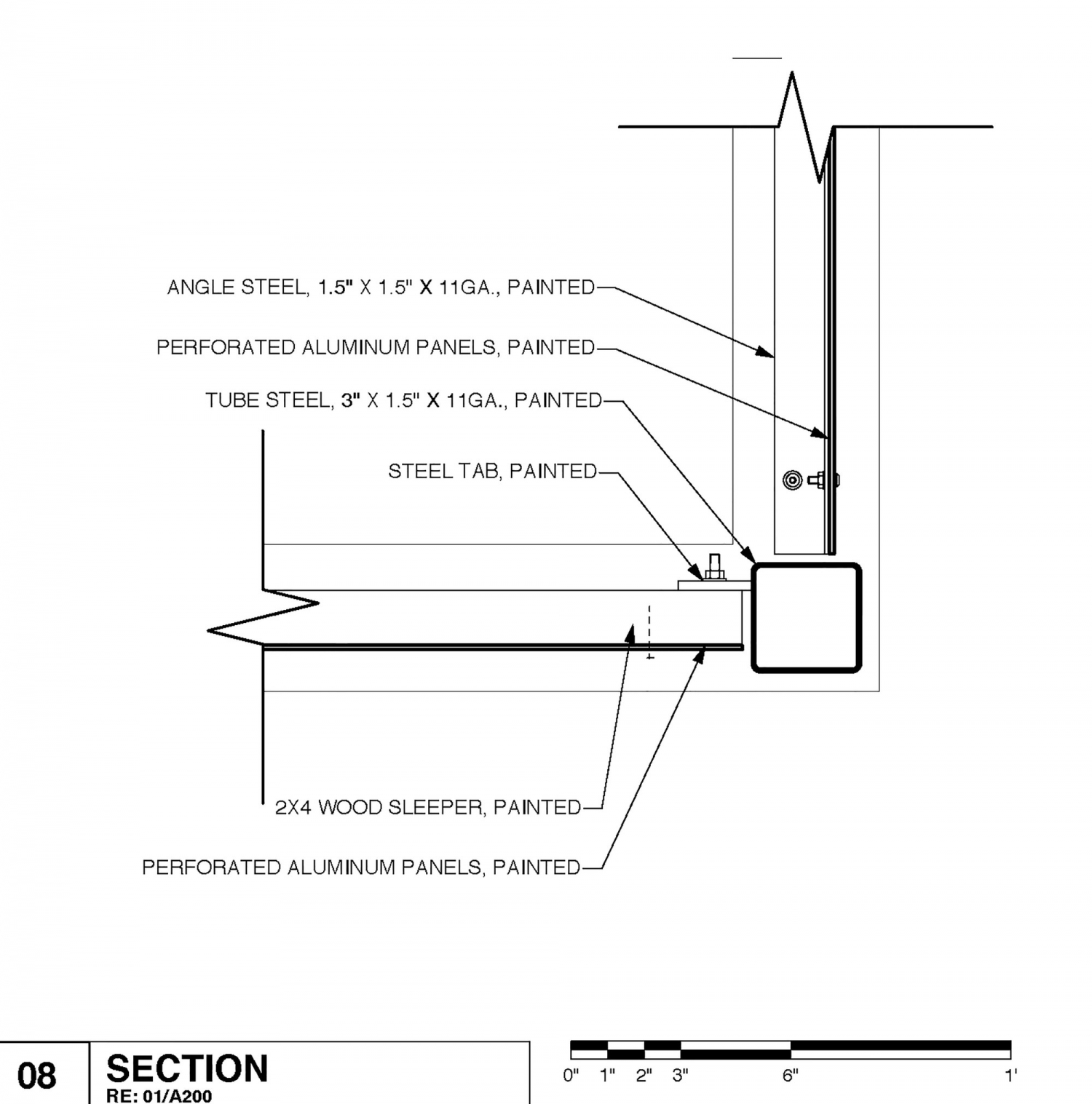 ANGLE STEEL, 1.5" X 1.5" X 11GA., PAINTED

PERFORATED ALUMINUM PANELS, PAINTED

TUBE STEEL, 3" X 1.5" X 11GA., PAINTED

STEEL TAB, PAINTED

2X4 WOOD SLEEPER, PAINTED

PERFORATED ALUMINUM PANELS, PAINTED

08

SECTION
RE: 01/A200

0" 1" 2" 3" 6" 1'