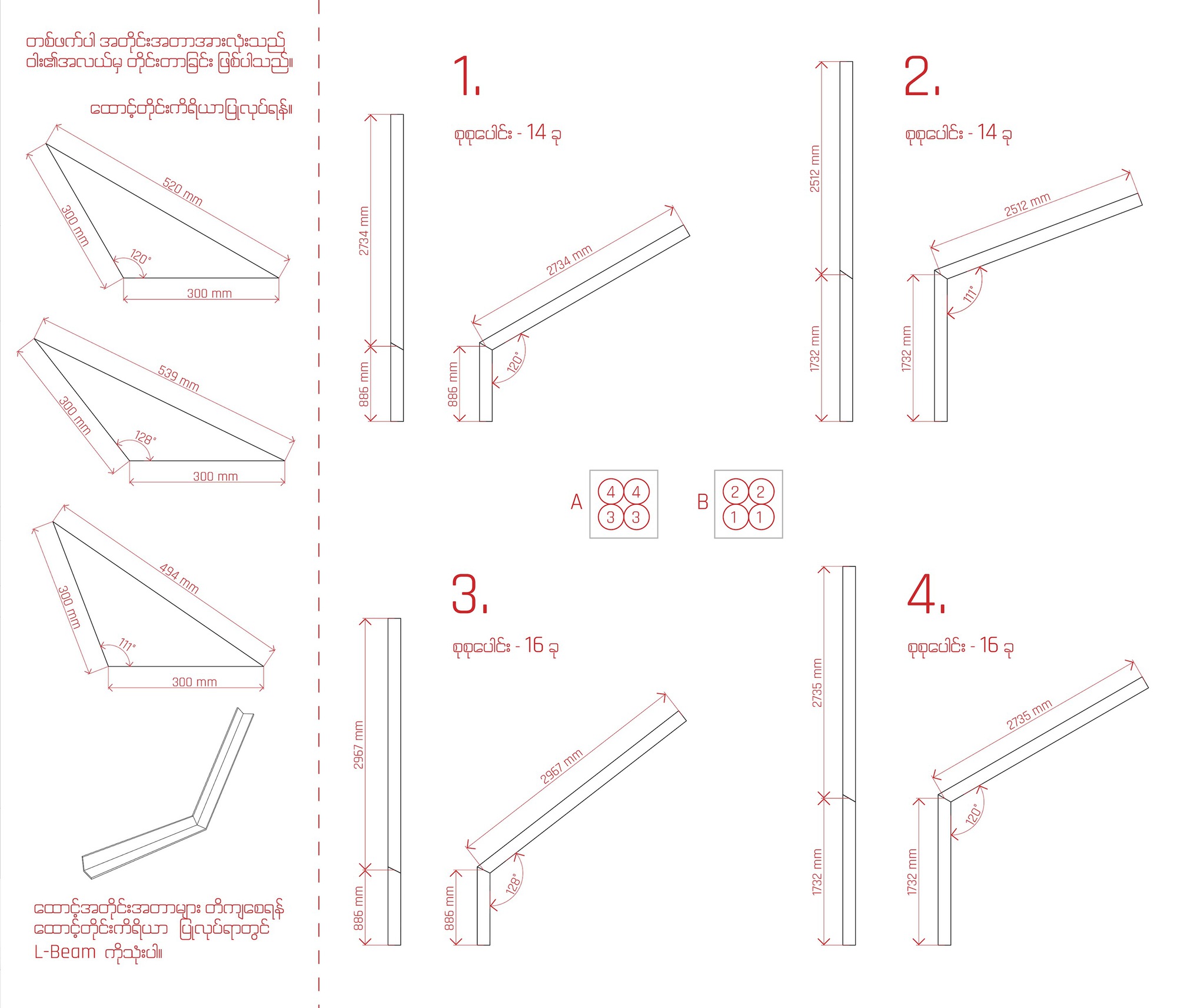 တစ်ဖက်ပါ အတိုင်းအတာအားလုံးသည် ဝါး၏အလယ်မှ တိုင်းတာခြင်း ဖြစ်ပါသည်။

ထောင့်တိုင်းကိရိယာပြုလုပ်ရန်။

520 mm
300 mm
120°
300 mm

539 mm
300 mm
128°
300 mm

494 mm
300 mm
111°
300 mm

ထောင့်အတိုင်းအတာများ တိကျစေရန် ထောင့်တိုင်းကိရိယာ ပြုလုပ်ရာတွင် L-Beam ကိုသုံးပါ။

1.
စုစုပေါင်း - 14 ခု
2734 mm
886 mm
2734 mm
886 mm
120°

2.
စုစုပေါင်း - 14 ခု
2512 mm
1732 mm
2512 mm
1732 mm
111°

A
4 4
3 3

B
2 2
1 1

3.
စုစုပေါင်း - 16 ခု
2967 mm
886 mm
2967 mm
886 mm
128°

4.
စုစုပေါင်း - 16 ခု
2735 mm
1732 mm
2735 mm
1732 mm
120°