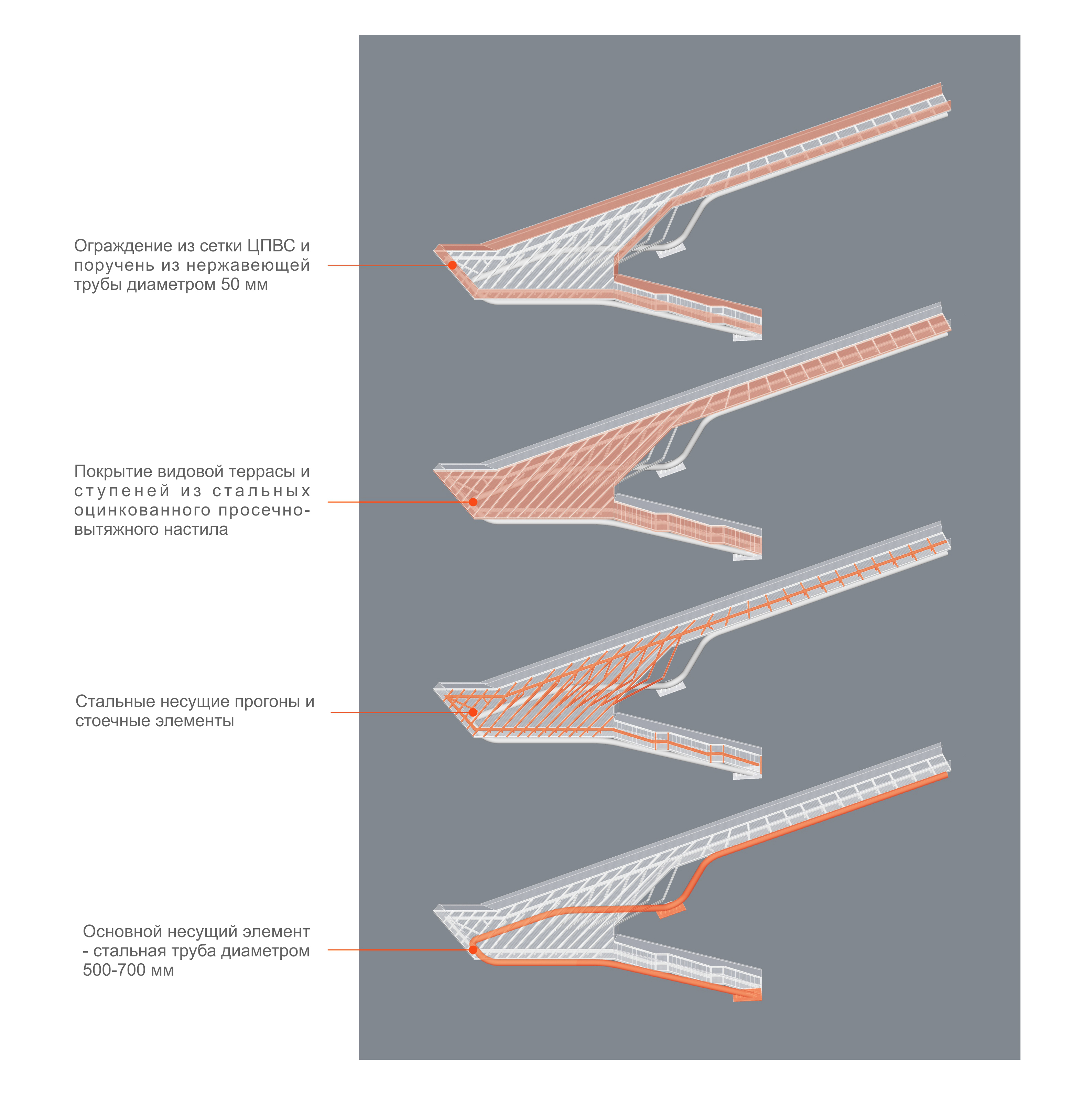 Ограждение из сетки ЦПВС и поручень из нержавеющей трубы диаметром 50 мм

Покрытие видовой террасы и ступеней из стальных оцинкованного просечно-вытяжного настила

Стальные несущие прогоны и стоечные элементы

Основной несущий элемент - стальная труба диаметром 500-700 мм