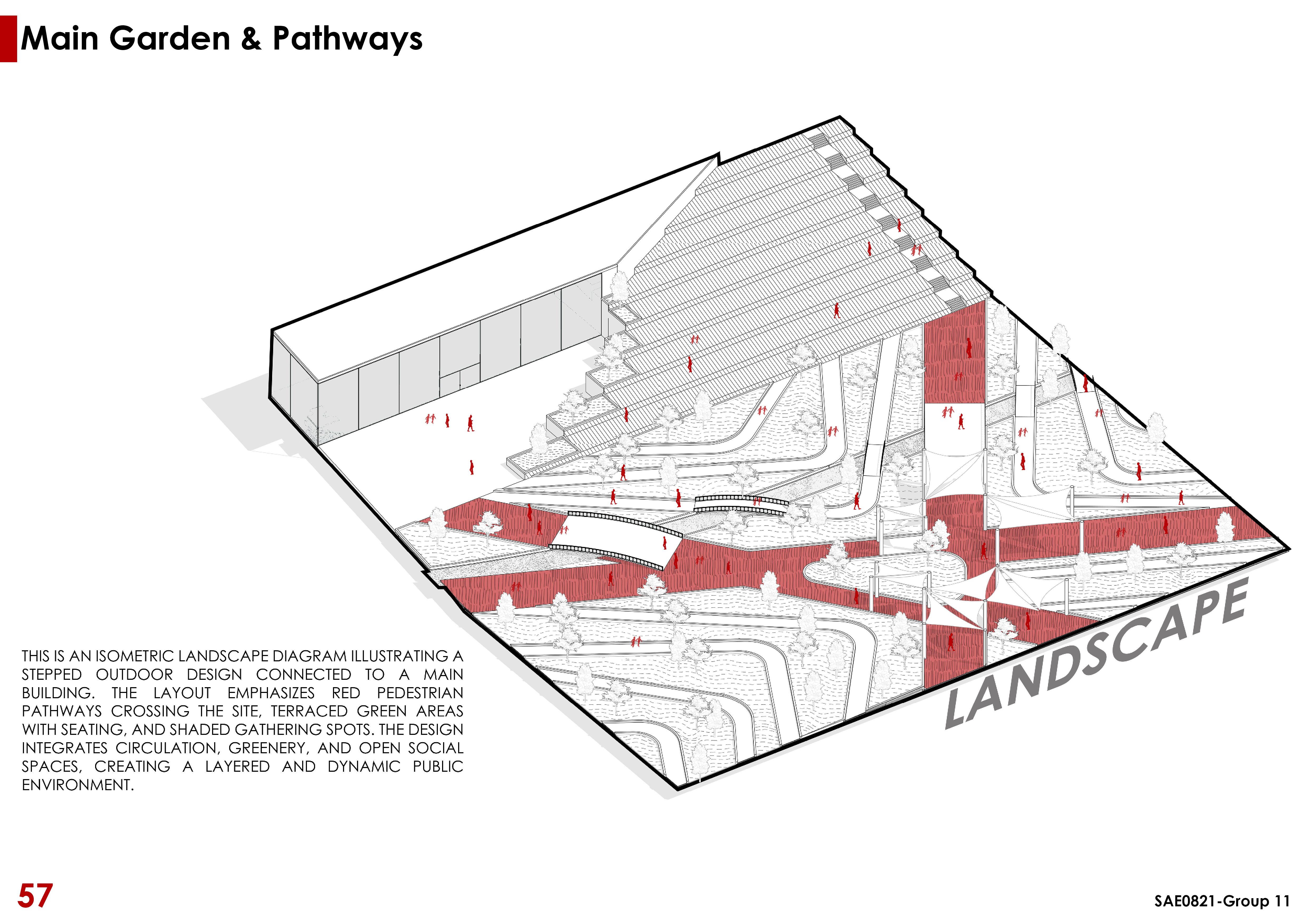 Main Garden & Pathways

LANDSCAPE

THIS IS AN ISOMETRIC LANDSCAPE DIAGRAM ILLUSTRATING A STEPPED OUTDOOR DESIGN CONNECTED TO A MAIN BUILDING. THE LAYOUT EMPHASIZES RED PEDESTRIAN PATHWAYS CROSSING THE SITE, TERRACED GREEN AREAS WITH SEATING, AND SHADED GATHERING SPOTS. THE DESIGN INTEGRATES CIRCULATION, GREENERY, AND OPEN SOCIAL SPACES, CREATING A LAYERED AND DYNAMIC PUBLIC ENVIRONMENT.

57

SAE0821-Group 11