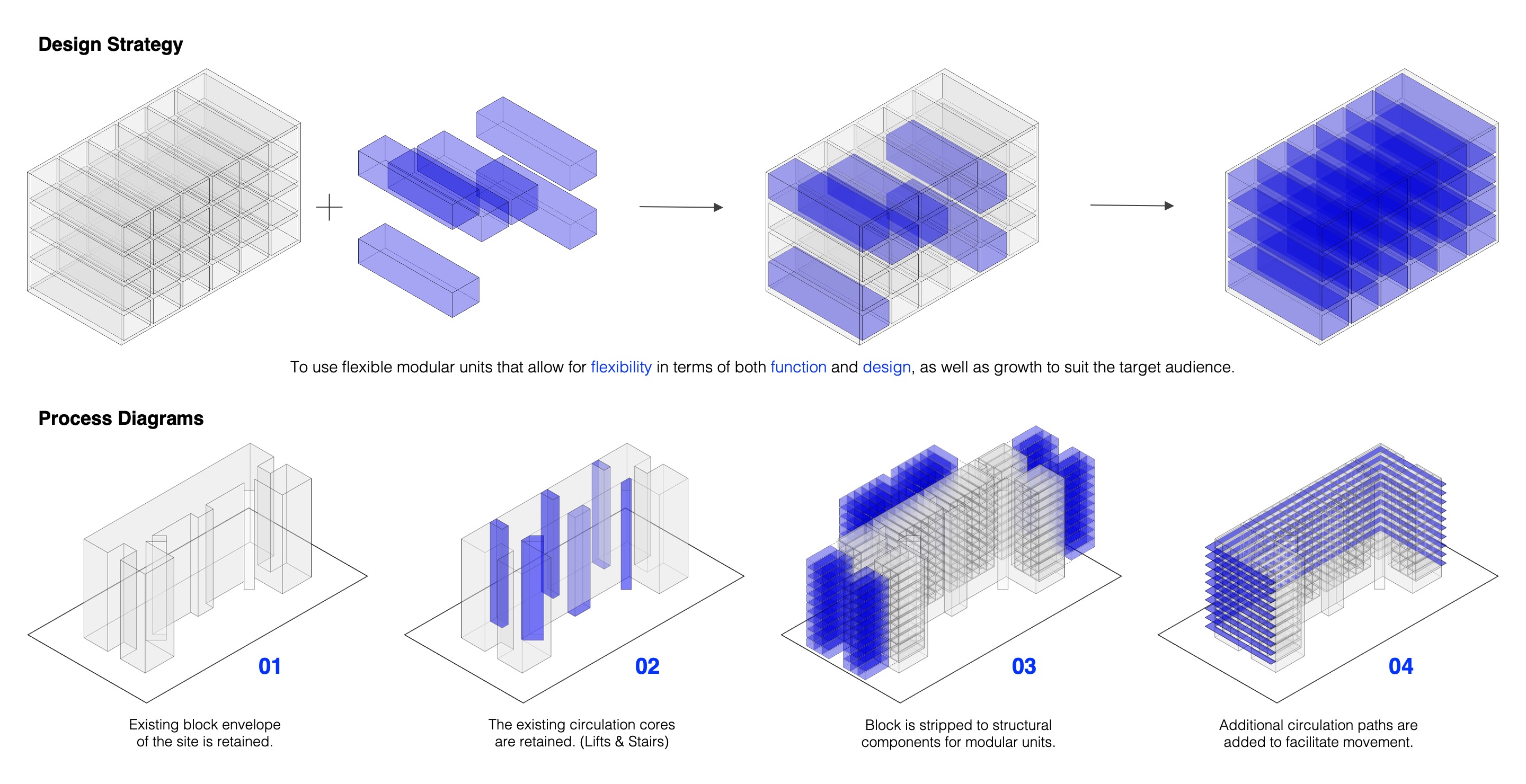 Design Strategy

To use flexible modular units that allow for flexibility in terms of both function and design, as well as growth to suit the target audience.

Process Diagrams

01

Existing block envelope of the site is retained.

02

The existing circulation cores are retained. (Lifts & Stairs)

03

Block is stripped to structural components for modular units.

04

Additional circulation paths are added to facilitate movement.