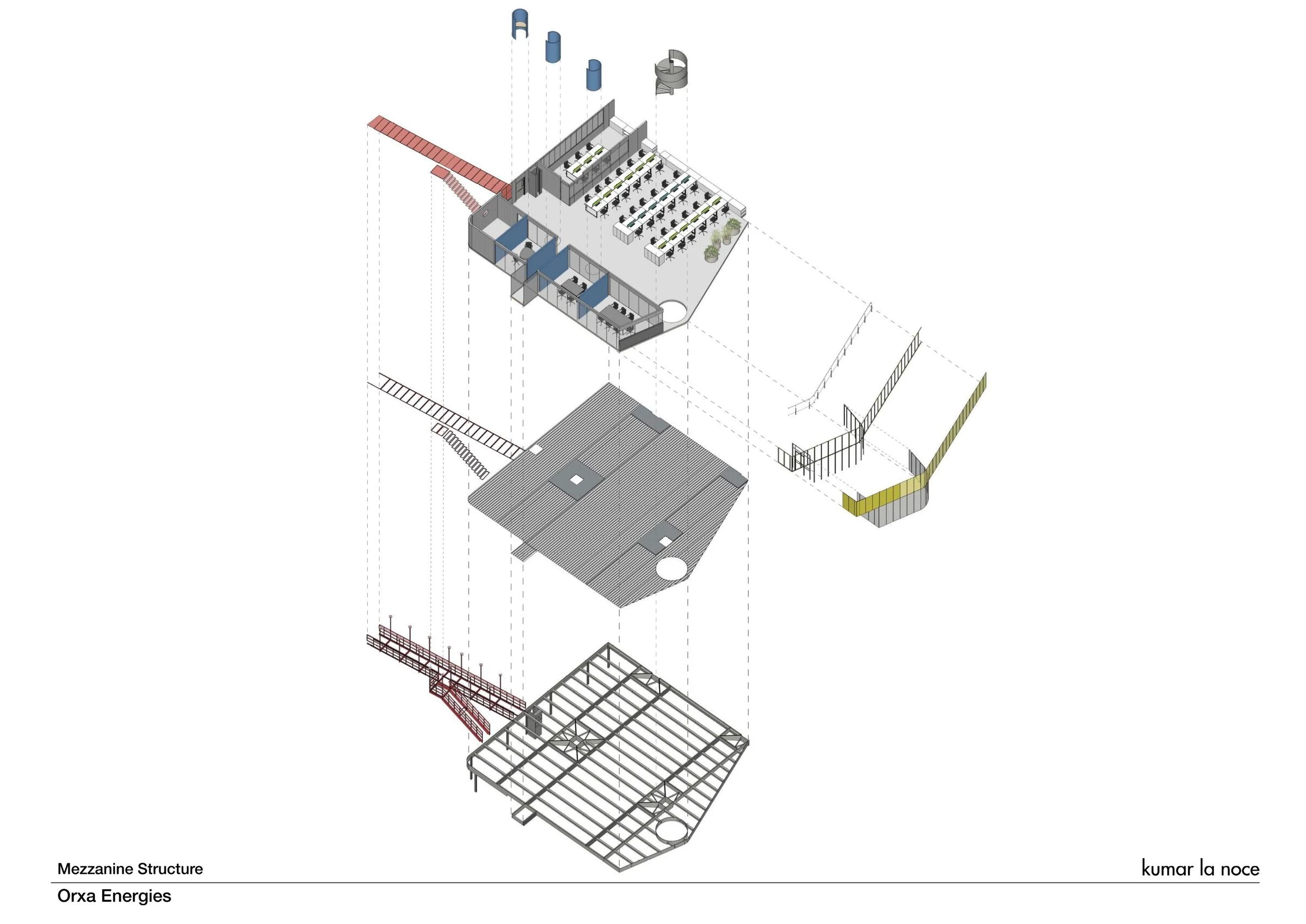 Mezzanine Structure

kumar la noce

Orxa Energies