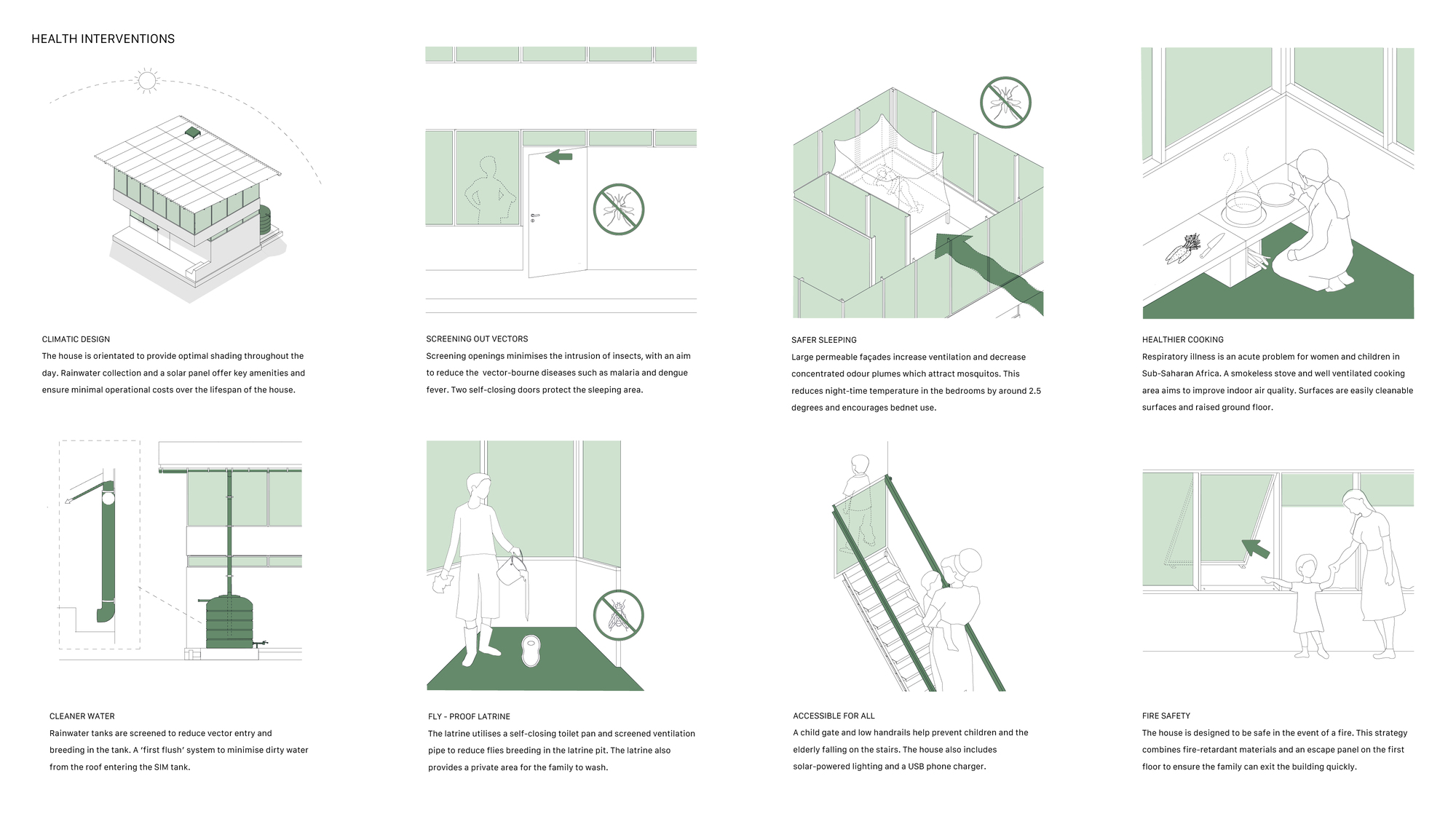 HEALTH INTERVENTIONS

CLIMATIC DESIGN
The house is orientated to provide optimal shading throughout the day. Rainwater collection and a solar panel offer key amenities and ensure minimal operational costs over the lifespan of the house.

SCREENING OUT VECTORS
Screening openings minimises the intrusion of insects, with an aim to reduce the vector-bourne diseases such as malaria and dengue fever. Two self-closing doors protect the sleeping area.

SAFER SLEEPING
Large permeable façades increase ventilation and decrease concentrated odour plumes which attract mosquitos. This reduces night-time temperature in the bedrooms by around 2.5 degrees and encourages bednet use.

HEALTHIER COOKING
Respiratory illness is an acute problem for women and children in Sub-Saharan Africa. A smokeless stove and well ventilated cooking area aims to improve indoor air quality. Surfaces are easily cleanable surfaces and raised ground floor.

CLEANER WATER
Rainwater tanks are screened to reduce vector entry and breeding in the tank. A 'first flush' system to minimise dirty water from the roof entering the SIM tank.

FLY - PROOF LATRINE
The latrine utilises a self-closing toilet pan and screened ventilation pipe to reduce flies breeding in the latrine pit. The latrine also provides a private area for the family to wash.

ACCESSIBLE FOR ALL
A child gate and low handrails help prevent children and the elderly falling on the stairs. The house also includes solar-powered lighting and a USB phone charger.

FIRE SAFETY
The house is designed to be safe in the event of a fire. This strategy combines fire-retardant materials and an escape panel on the first floor to ensure the family can exit the building quickly.