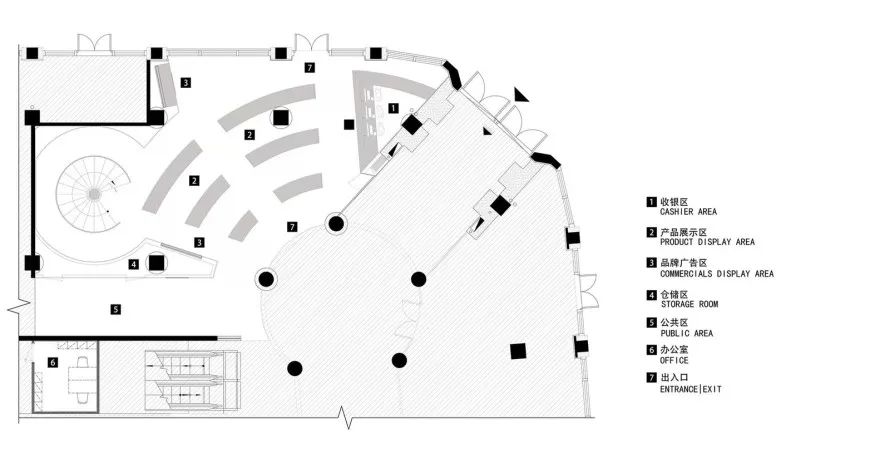 3
7
1
2
2
3
7
4
5
6

1 收银区
CASHIER AREA
2 产品展示区
PRODUCT DISPLAY AREA
3 品牌广告区
COMMERCIALS DISPLAY AREA
4 仓储区
STORAGE ROOM
5 公共区
PUBLIC AREA
6 办公室
OFFICE
7 出入口
ENTRANCE|EXIT