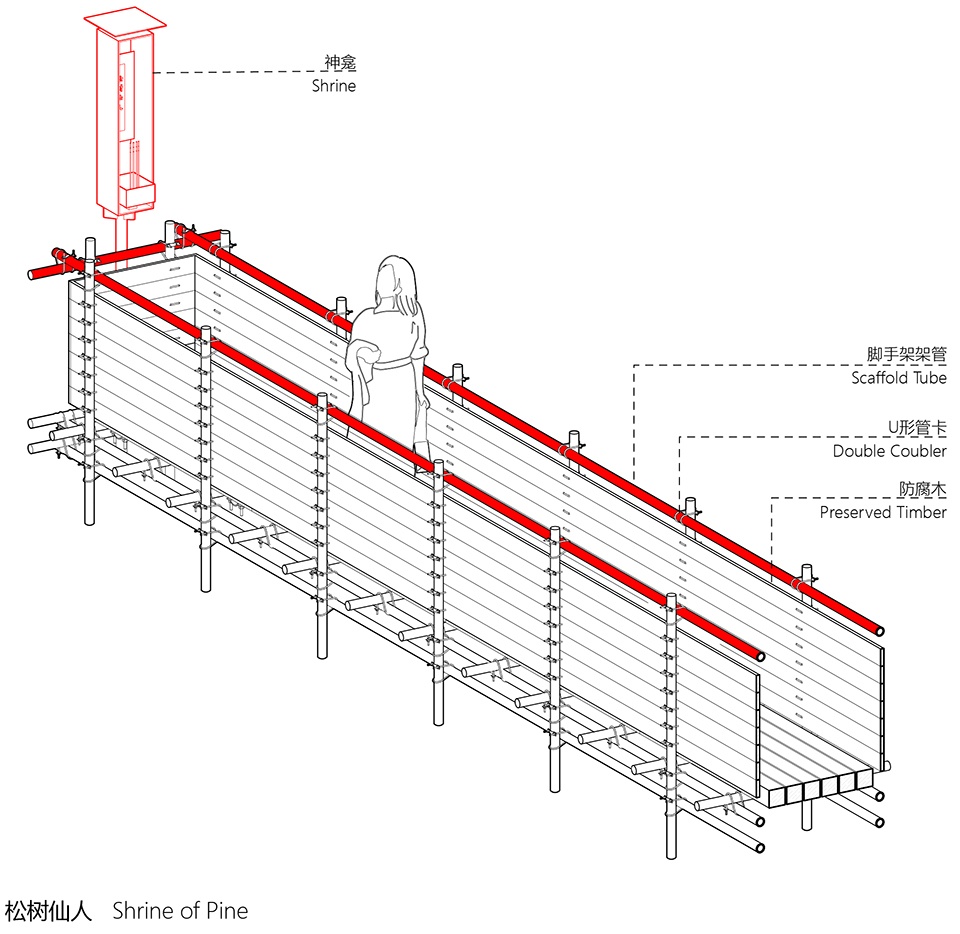 神龛
Shrine

脚手架架管
Scaffold Tube

U形管卡
Double Coubler

防腐木
Preserved Timber

松树仙人 Shrine of Pine