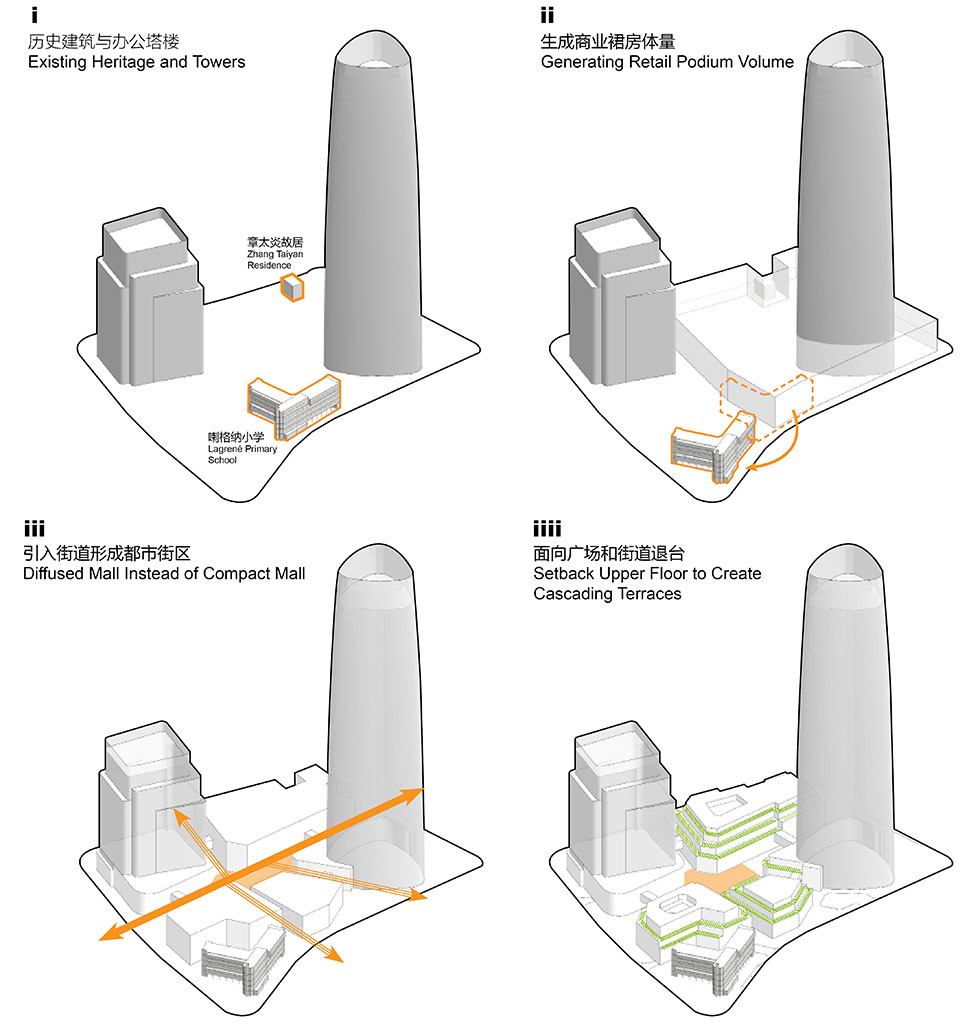 i
历史建筑与办公塔楼
Existing Heritage and Towers

章太炎故居
Zhang Taiyan Residence

喇格纳小学
Lagrené Primary School

ii
生成商业裙房体量
Generating Retail Podium Volume

iii
引入街道形成都市街区
Diffused Mall Instead of Compact Mall

iiii
面向广场和街道退台
Setback Upper Floor to Create Cascading Terraces