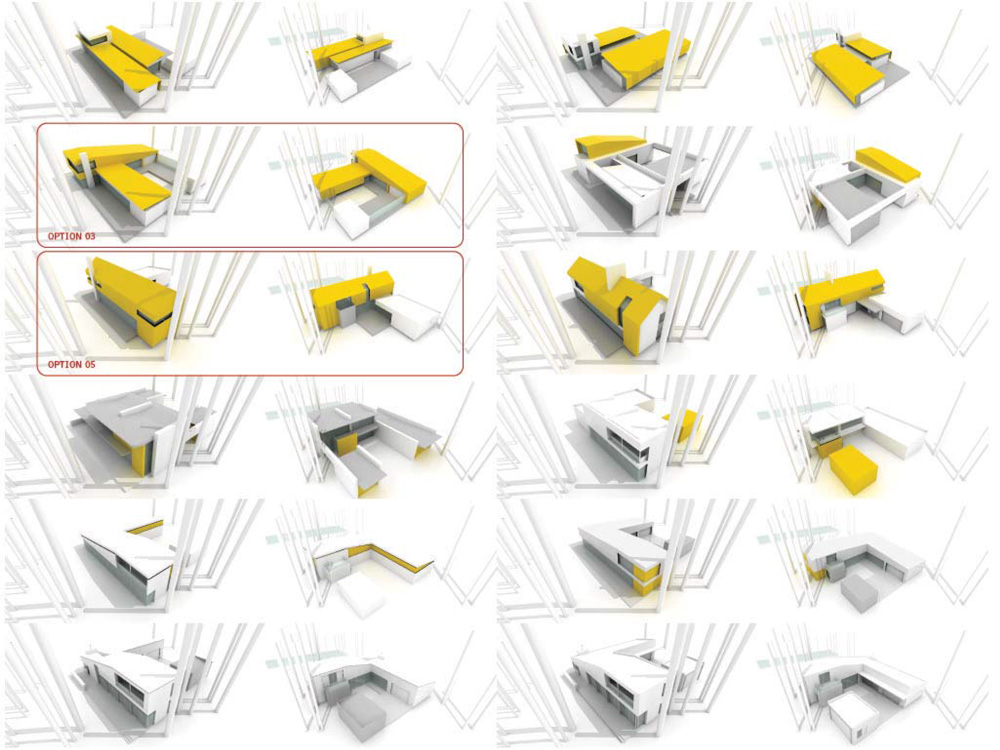 OPTION 03

OPTION 05