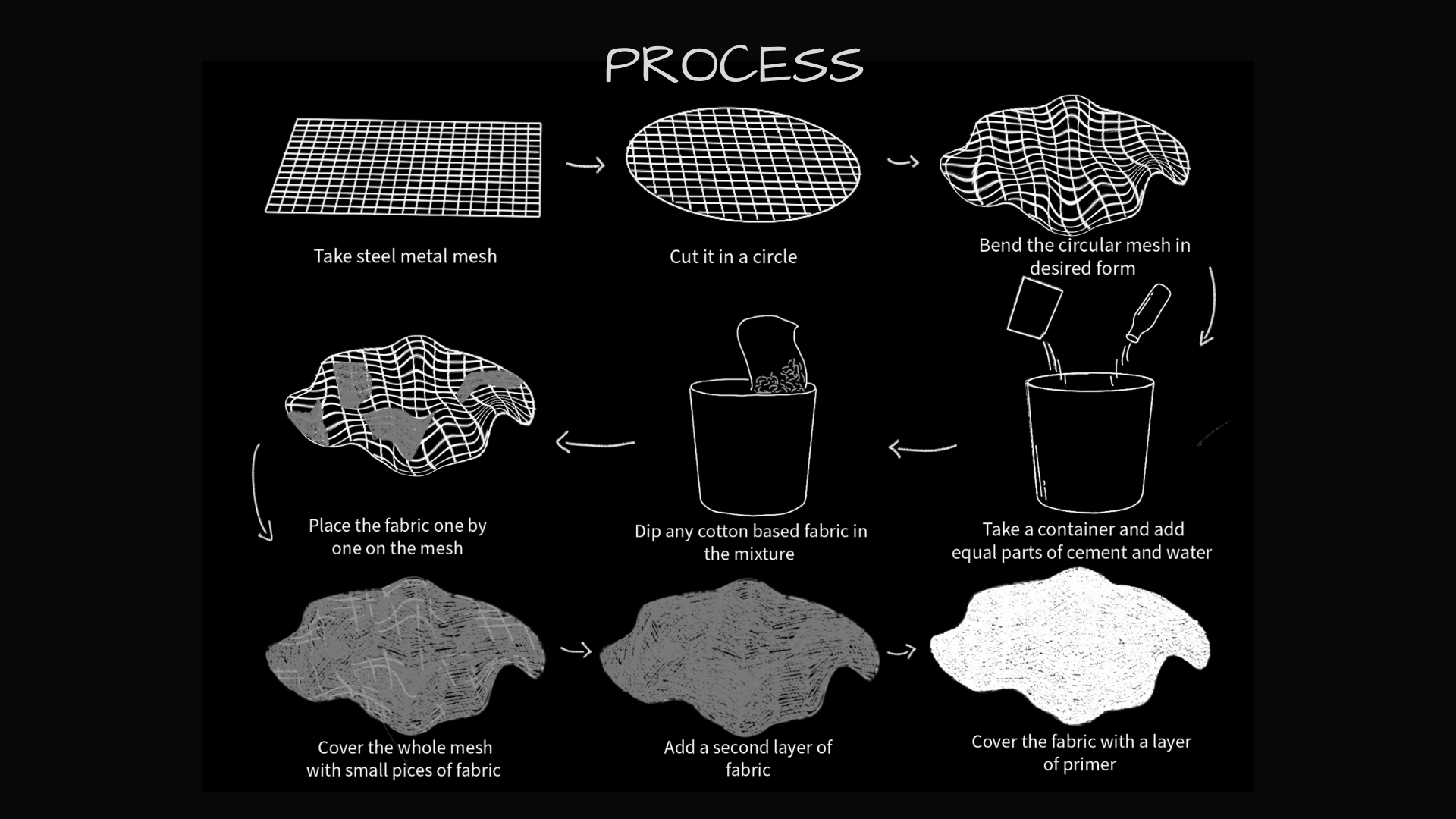 PROCESS

Take steel metal mesh

Cut it in a circle

Bend the circular mesh in desired form

Take a container and add equal parts of cement and water

Dip any cotton based fabric in the mixture

Place the fabric one by one on the mesh

Cover the whole mesh with small pices of fabric

Add a second layer of fabric

Cover the fabric with a layer of primer