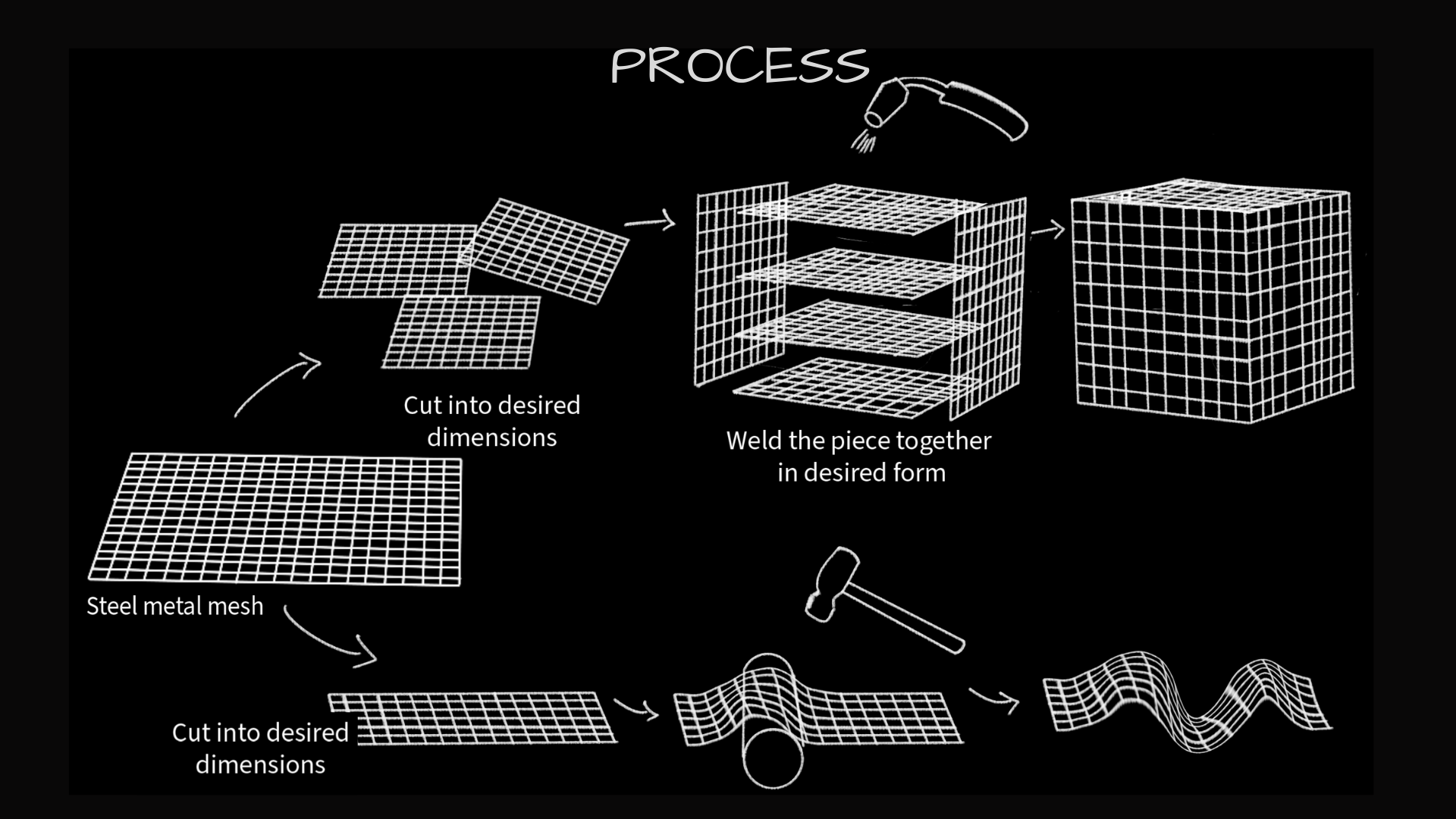 PROCESS

Cut into desired dimensions

Weld the piece together in desired form

Steel metal mesh

Cut into desired dimensions