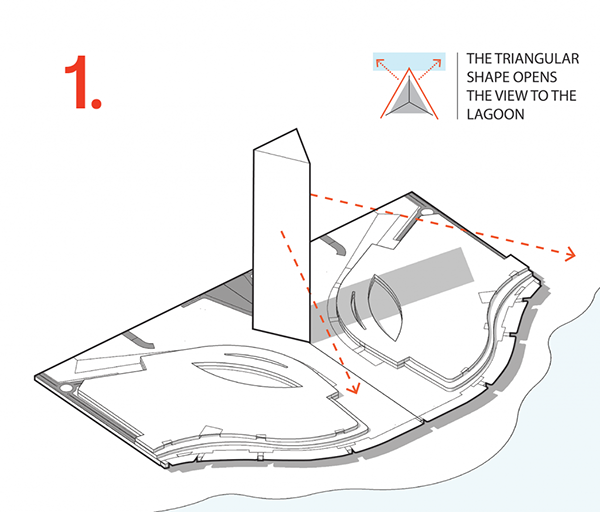 1.

THE TRIANGULAR SHAPE OPENS THE VIEW TO THE LAGOON