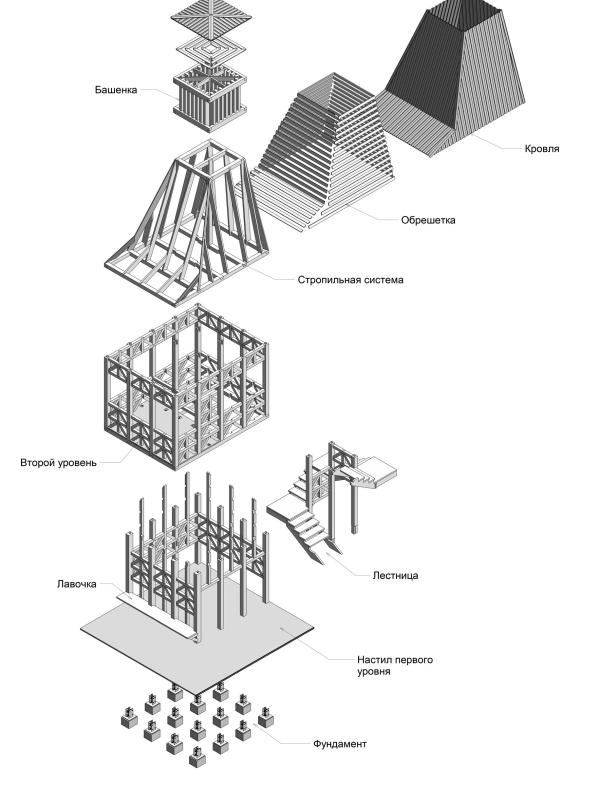 Башенка

Кровля

Обрешетка

Стропильная система

Второй уровень

Лестница

Лавочка

Настил первого уровня

Фундамент