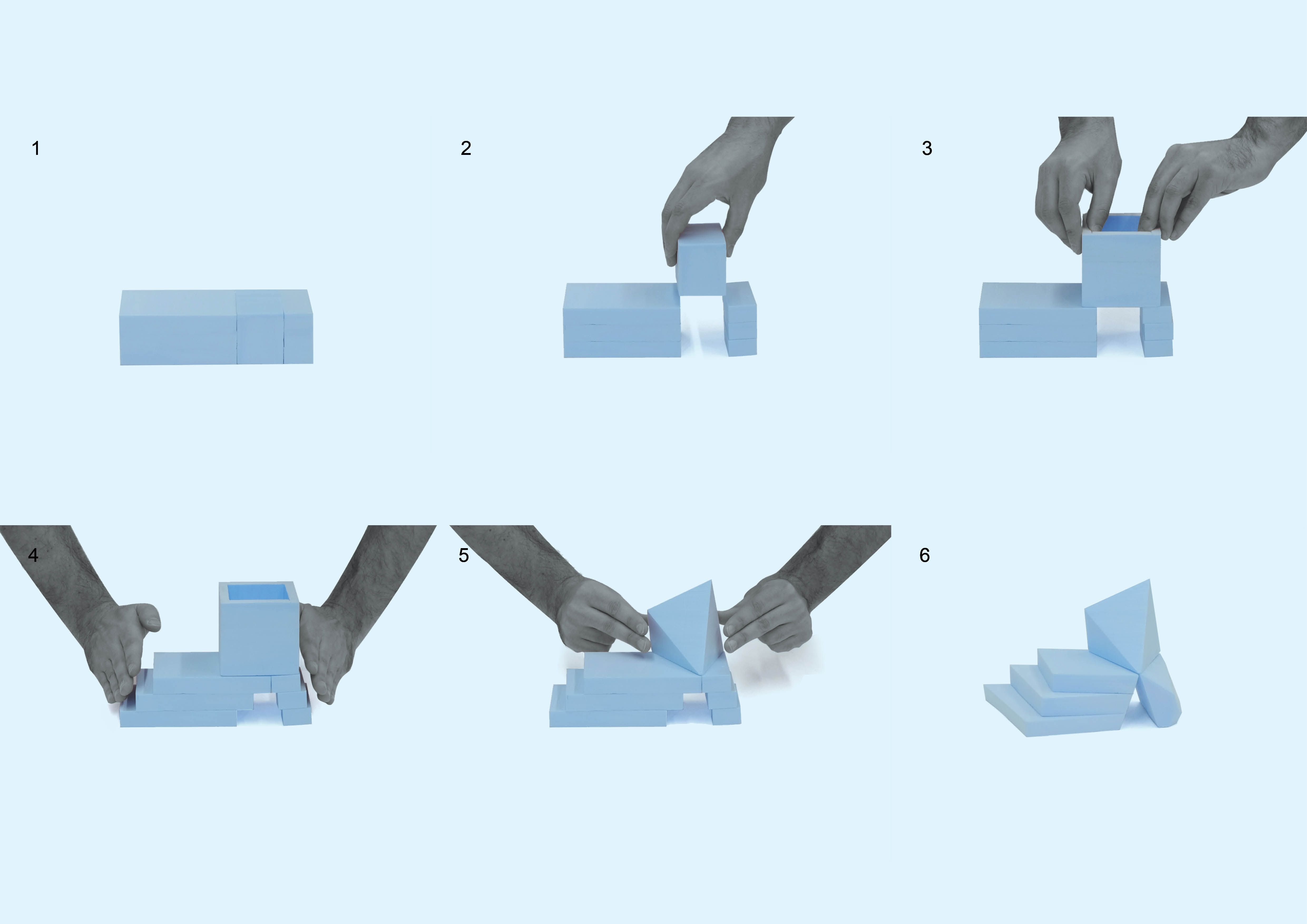 1

2

3

4

5

6