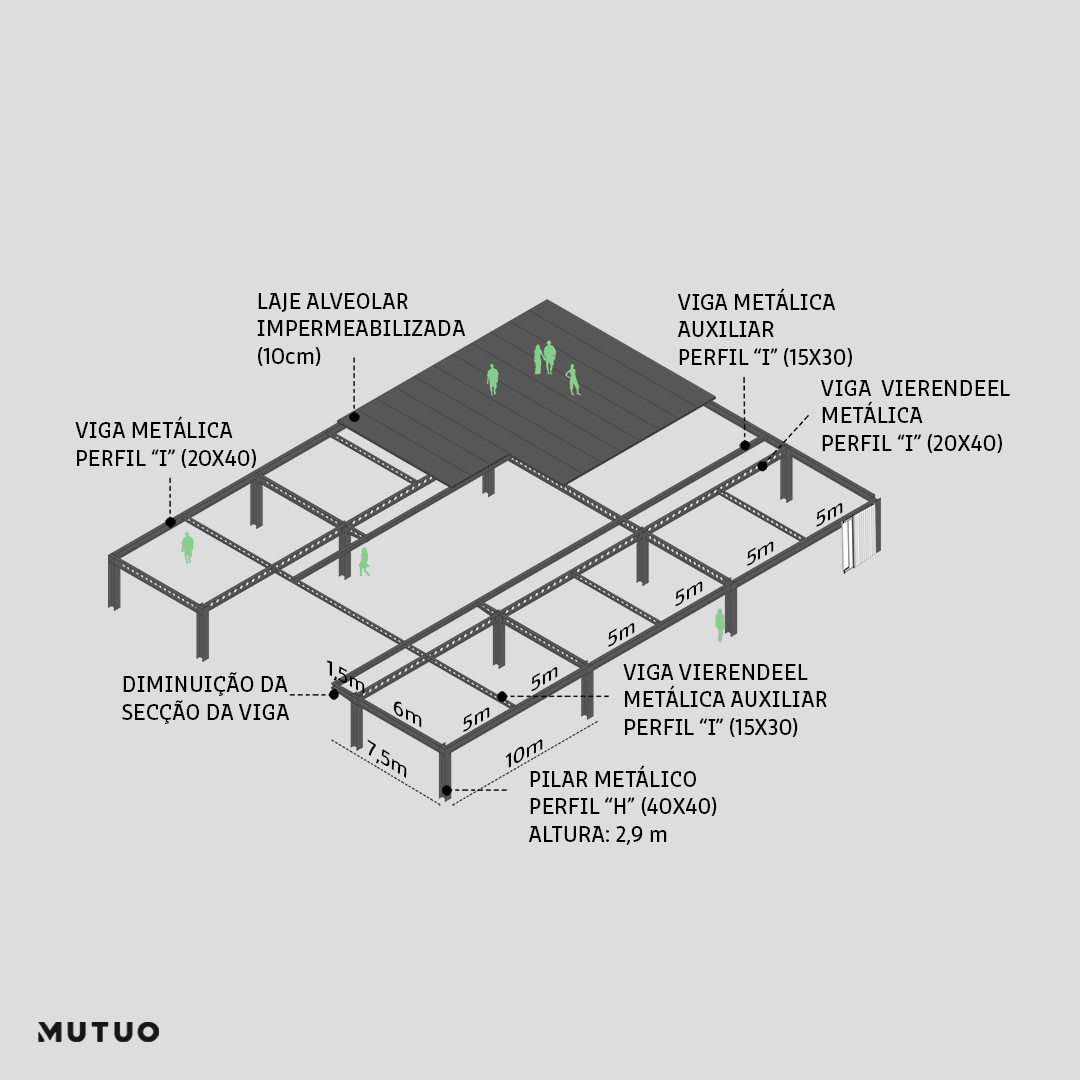 LAJE ALVEOLAR
IMPERMEABILIZADA
(10cm)

VIGA METÁLICA
AUXILIAR
PERFIL "I" (15X30)

VIGA VIERENDEEL
METÁLICA
PERFIL "I" (20X40)

VIGA METÁLICA
PERFIL "I" (20X40)

5m
5m
5m
5m
5m
5m
1,5m
6m
7,5m
10m

DIMINUIÇÃO DA
SECÇÃO DA VIGA

VIGA VIERENDEEL
METÁLICA AUXILIAR
PERFIL "I" (15X30)

PILAR METÁLICO
PERFIL "H" (40X40)
ALTURA: 2,9 m

MUTUO