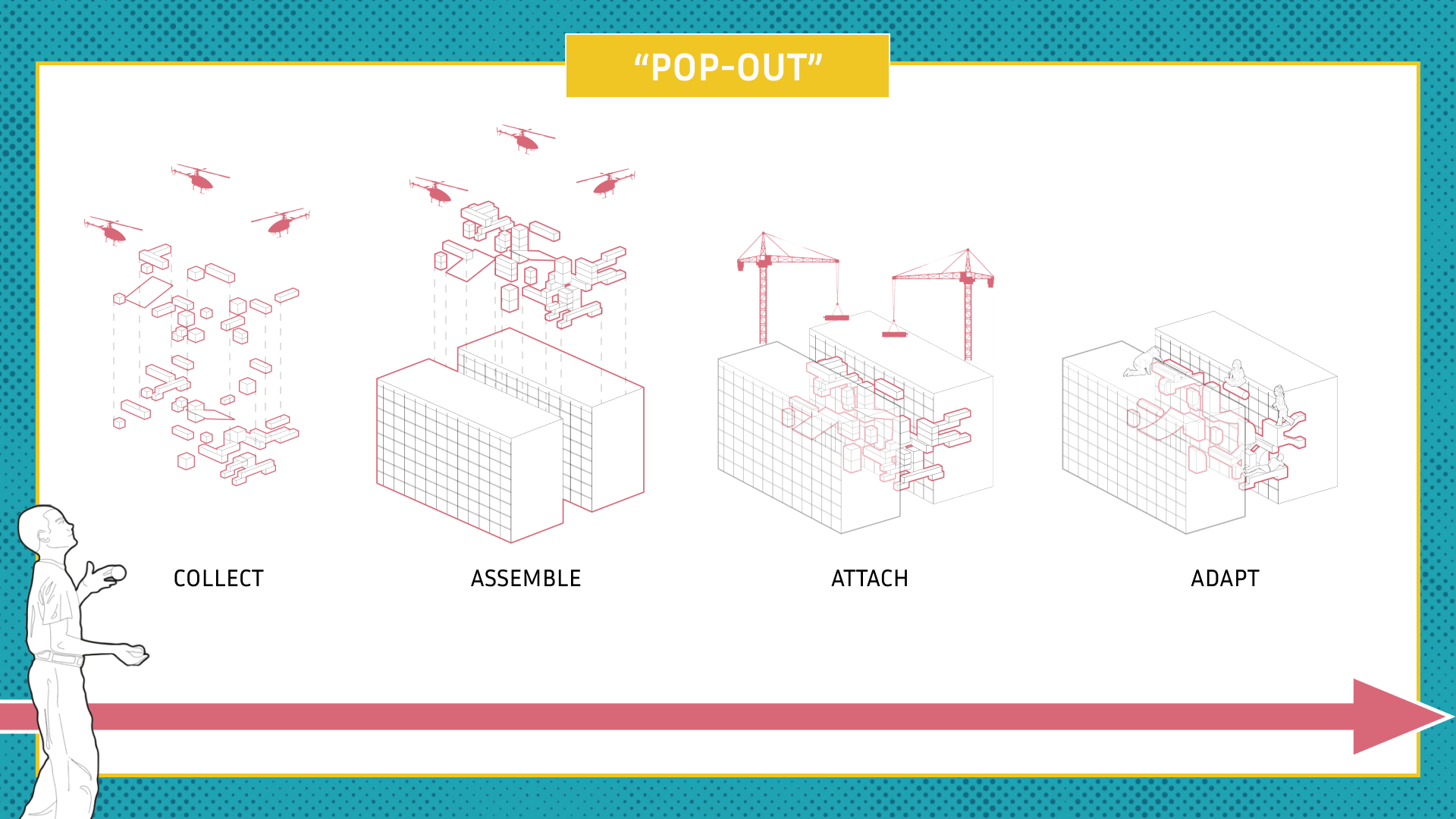 “POP-OUT”

COLLECT

ASSEMBLE

ATTACH

ADAPT