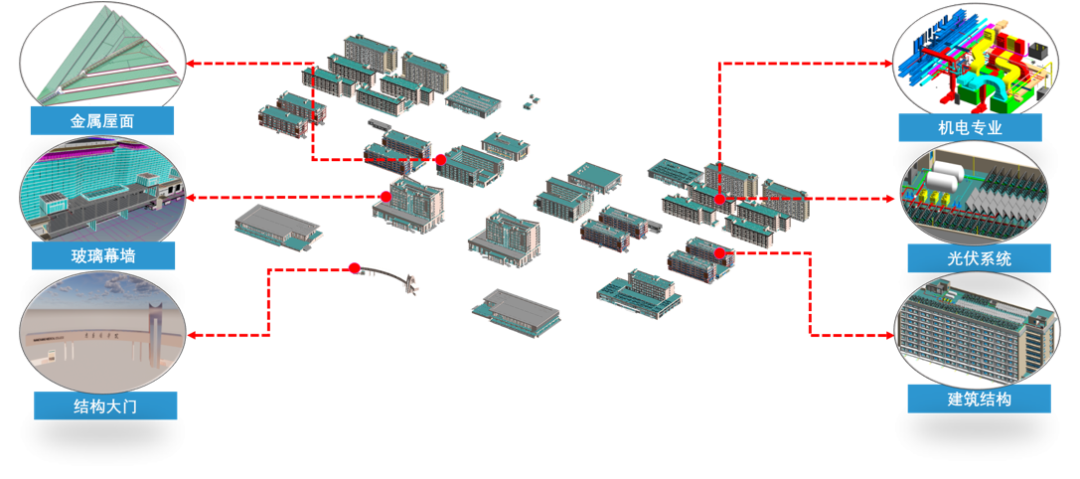 金属屋面

玻璃幕墙

结构大门

机电专业

光伏系统

建筑结构