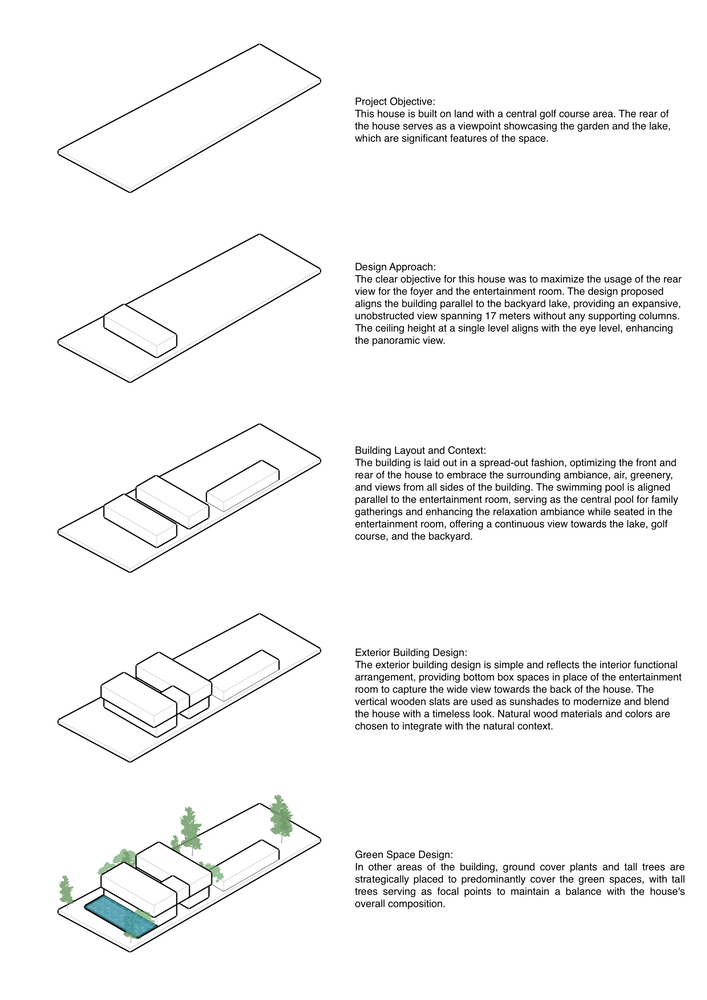 Project Objective:
This house is built on land with a central golf course area. The rear of the house serves as a viewpoint showcasing the garden and the lake, which are significant features of the space.

Design Approach:
The clear objective for this house was to maximize the usage of the rear view for the foyer and the entertainment room. The design proposed aligns the building parallel to the backyard lake, providing an expansive, unobstructed view spanning 17 meters without any supporting columns. The ceiling height at a single level aligns with the eye level, enhancing the panoramic view.

Building Layout and Context:
The building is laid out in a spread-out fashion, optimizing the front and rear of the house to embrace the surrounding ambiance, air, greenery, and views from all sides of the building. The swimming pool is aligned parallel to the entertainment room, serving as the central pool for family gatherings and enhancing the relaxation ambiance while seated in the entertainment room, offering a continuous view towards the lake, golf course, and the backyard.

Exterior Building Design:
The exterior building design is simple and reflects the interior functional arrangement, providing bottom box spaces in place of the entertainment room to capture the wide view towards the back of the house. The vertical wooden slats are used as sunshades to modernize and blend the house with a timeless look. Natural wood materials and colors are chosen to integrate with the natural context.

Green Space Design:
In other areas of the building, ground cover plants and tall trees are strategically placed to predominantly cover the green spaces, with tall trees serving as focal points to maintain a balance with the house's overall composition.