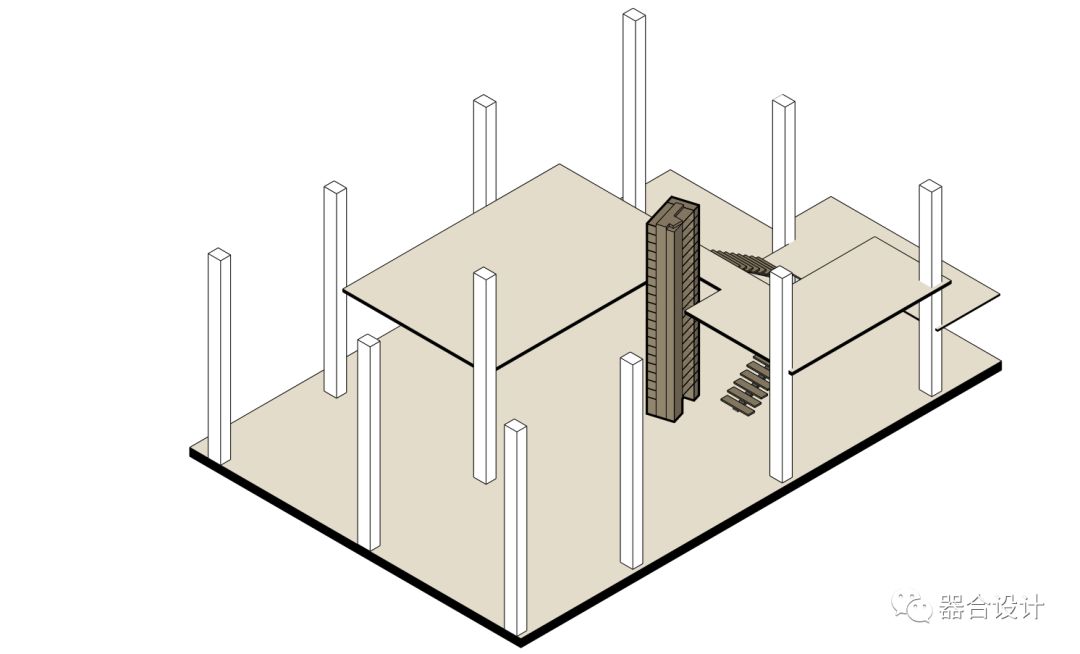 器合设计