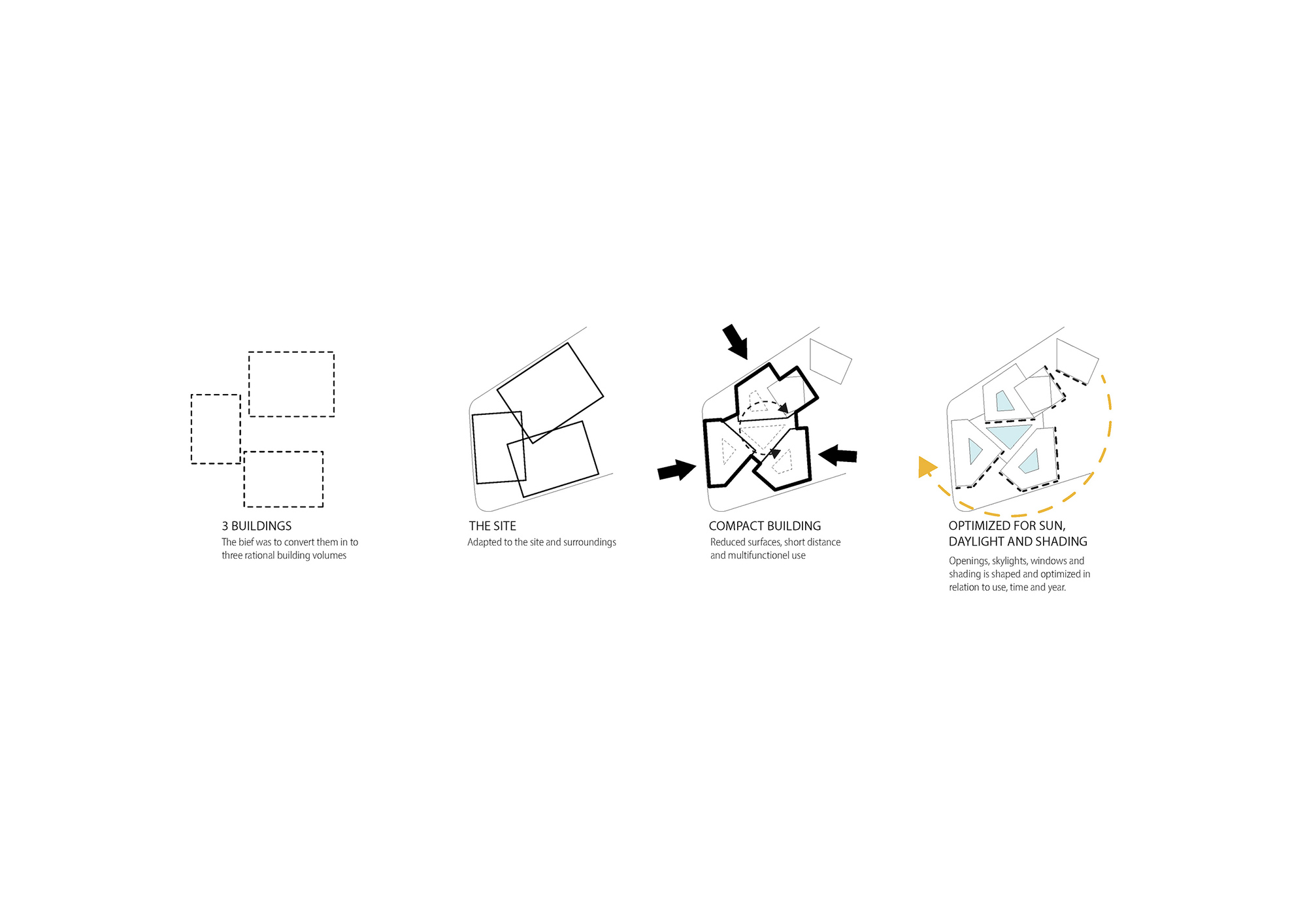 3 BUILDINGS
The bief was to convert them in to three rational building volumes

THE SITE
Adapted to the site and surroundings

COMPACT BUILDING
Reduced surfaces, short distance and multifunctionel use

OPTIMIZED FOR SUN, DAYLIGHT AND SHADING
Openings, skylights, windows and shading is shaped and optimized in relation to use, time and year.