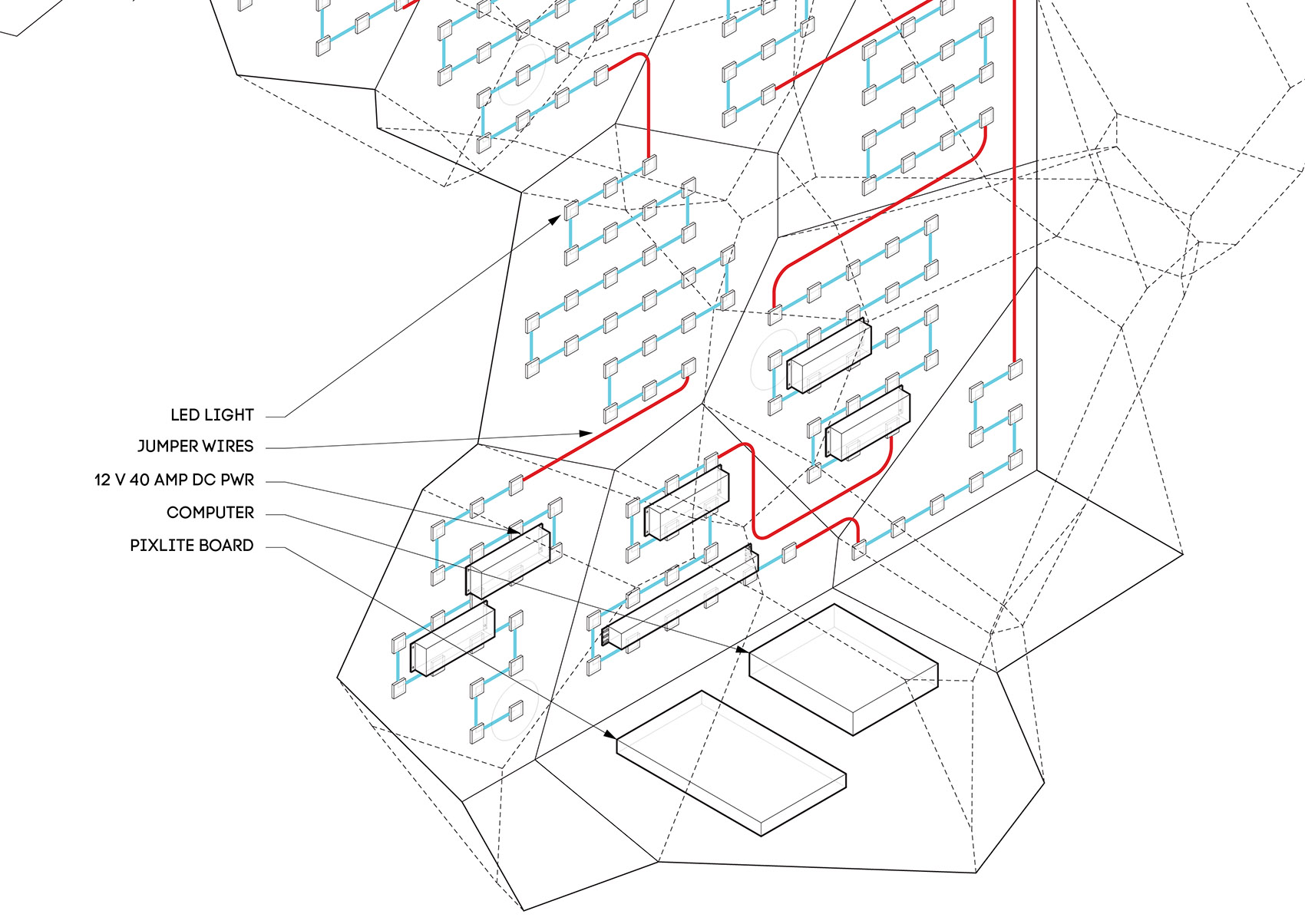 LED LIGHT
JUMPER WIRES
12 V 40 AMP DC PWR
COMPUTER
PIXLITE BOARD