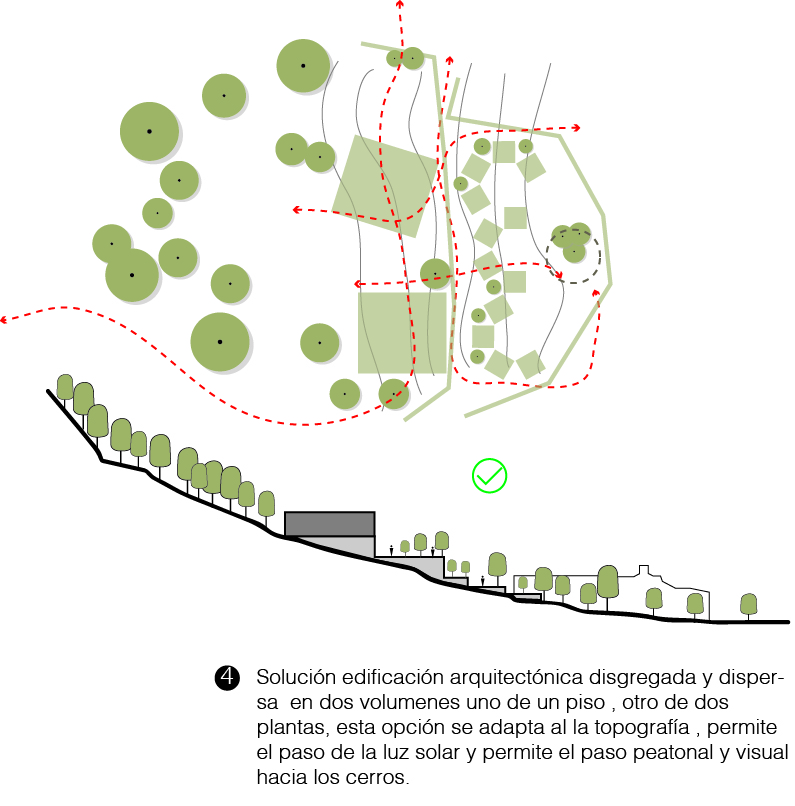 4 Solución edificación arquitectónica disgregada y dispersa en dos volumenes uno de un piso , otro de dos plantas, esta opción se adapta al la topografía , permite el paso de la luz solar y permite el paso peatonal y visual hacia los cerros.