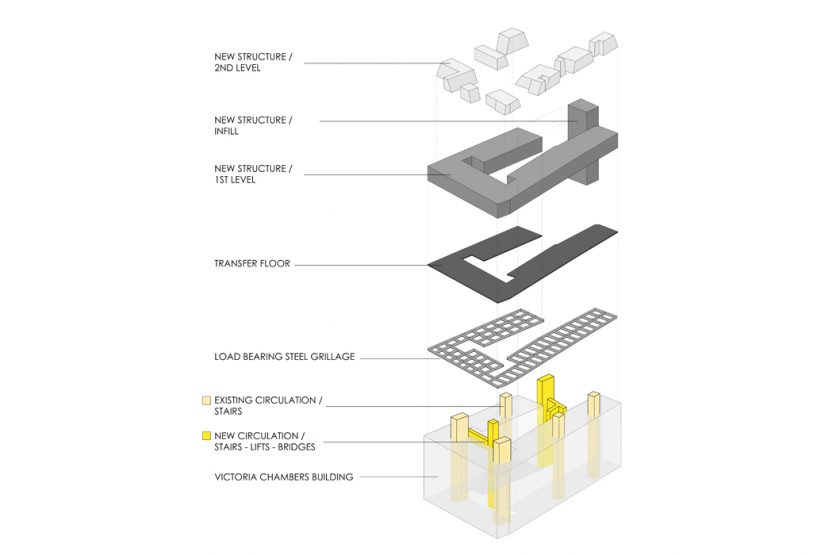 NEW STRUCTURE / 2ND LEVEL

NEW STRUCTURE / INFILL

NEW STRUCTURE / 1ST LEVEL

TRANSFER FLOOR

LOAD BEARING STEEL GRILLAGE

EXISTING CIRCULATION / STAIRS

NEW CIRCULATION / STAIRS - LIFTS - BRIDGES

VICTORIA CHAMBERS BUILDING